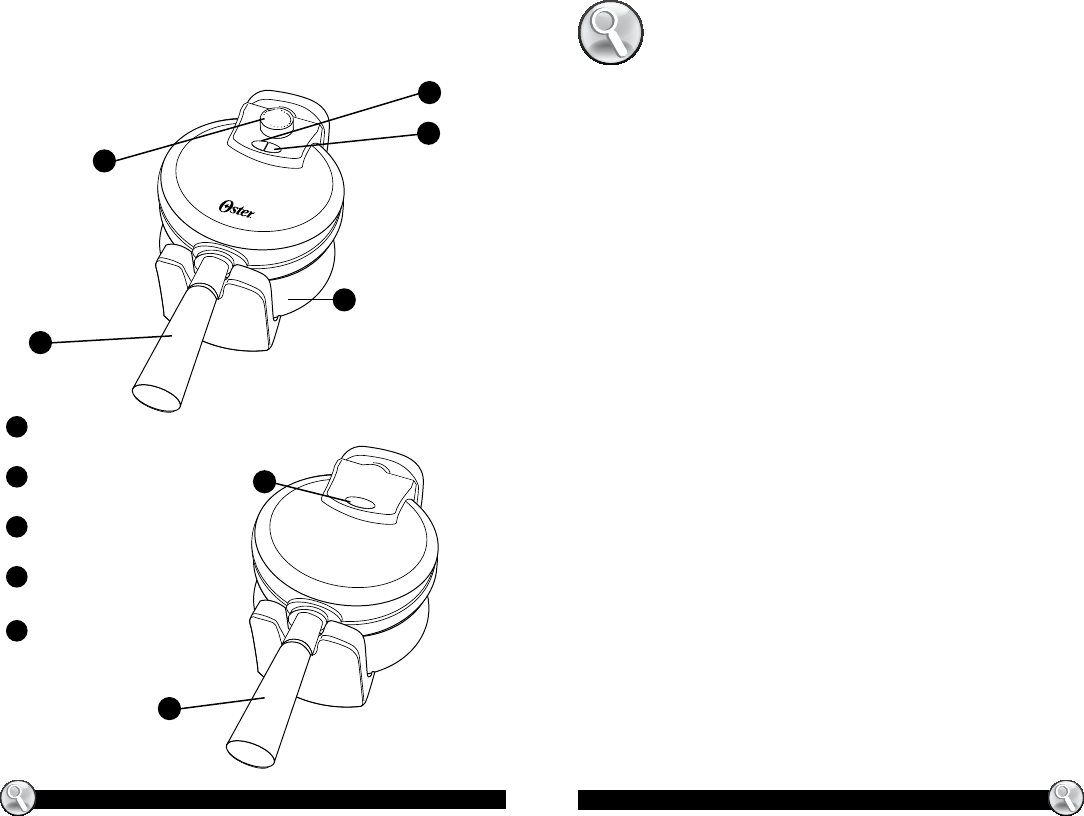 Oster