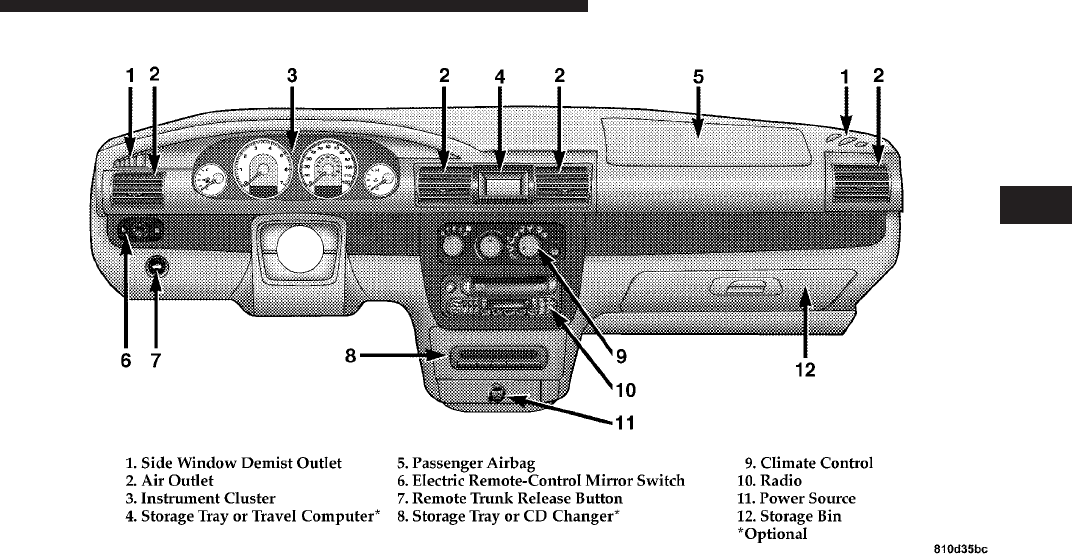 1 2 3 2 4 2 5 1 2

6 7 8 9 10 11 12

1. Side Window Demist Outlet
2. Air Outlet
3. Instrument Cluster
4. Storage Tray or Travel Computer*

5. Passenger Airbag
6. Electric Remote-Control Mirror Switch
7. Remote Trunk Release Button
8. Storage Tray or CD Changer*

9. Climate Control
10. Radio
11. Power Source
12. Storage Bin
*Optional

810d35bc