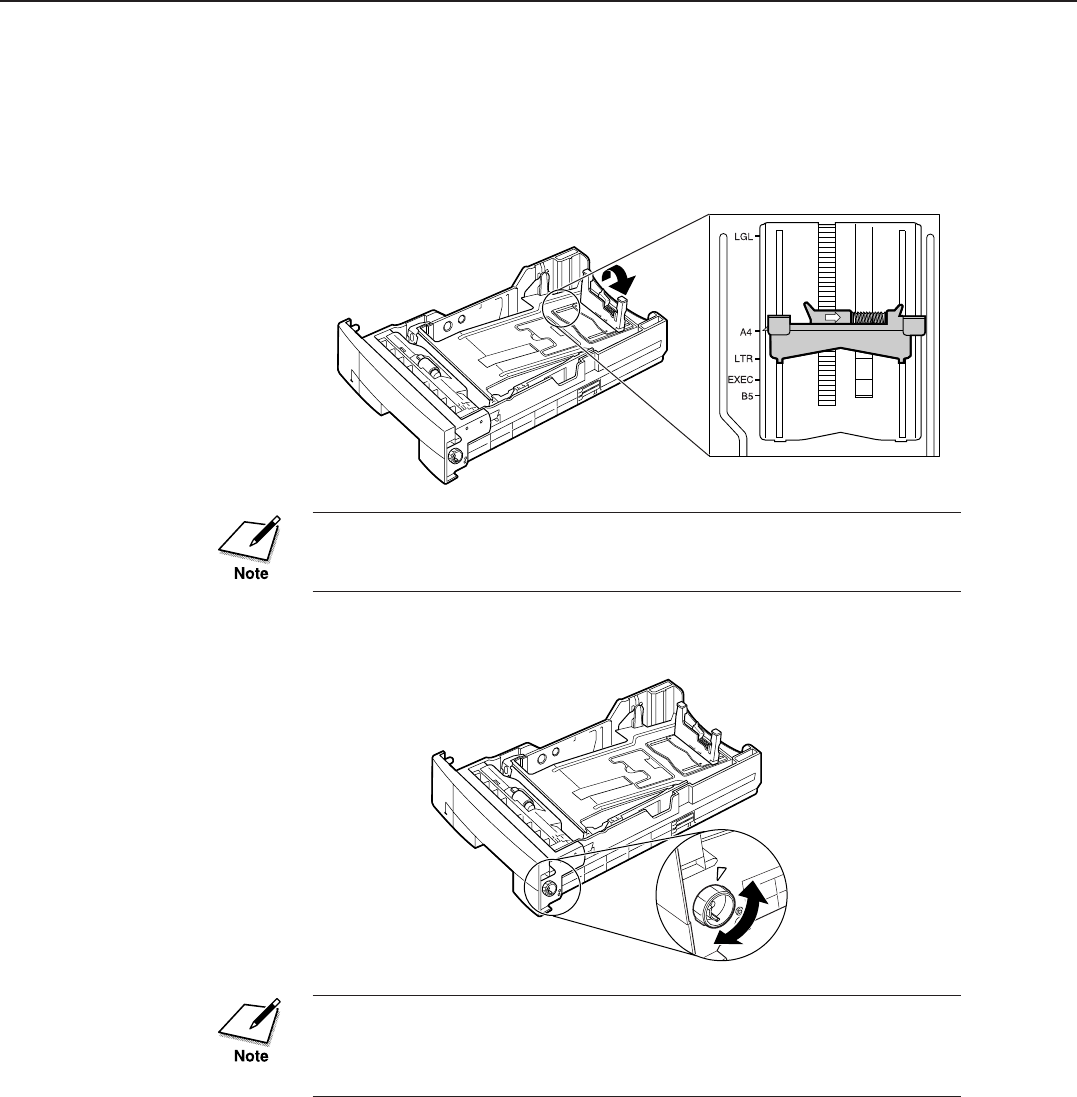 LGL

A4

LTR

EXEC

B5

Note

Note