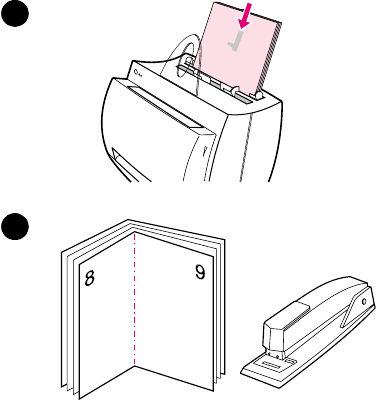 8

9