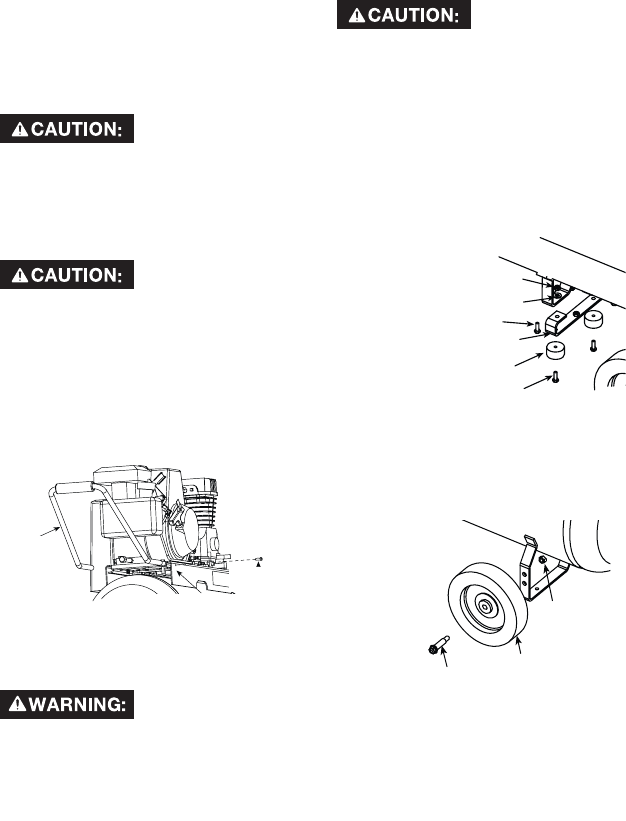 CAUTION:

CAUTION:

CAUTION:

WARNING: