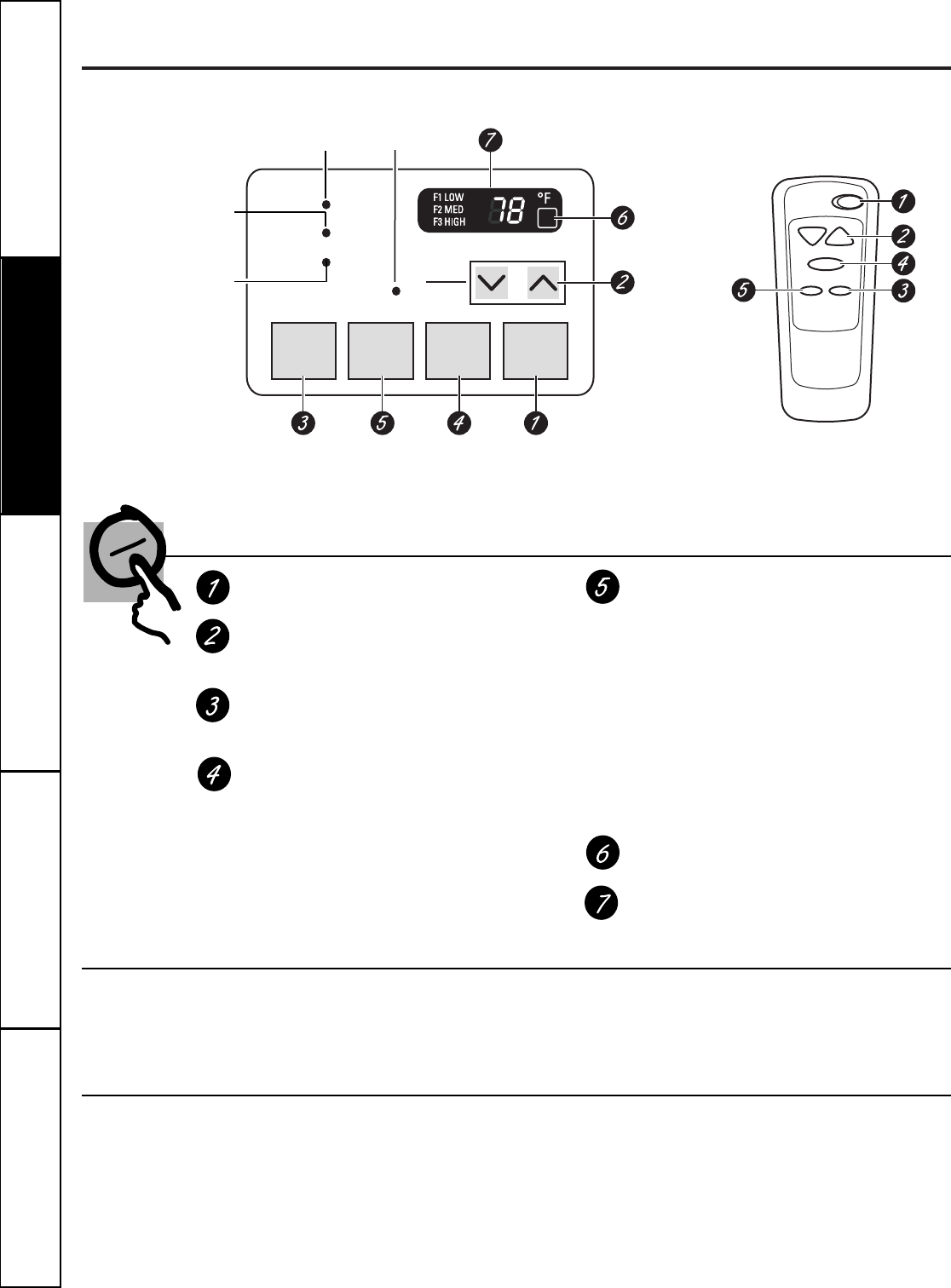 7

F1 LOW
F2 MED
F3 HIGH

78

°F

6

2

3 5 4 1

1
2
4
5 3

1

2

3

4

5

6

7