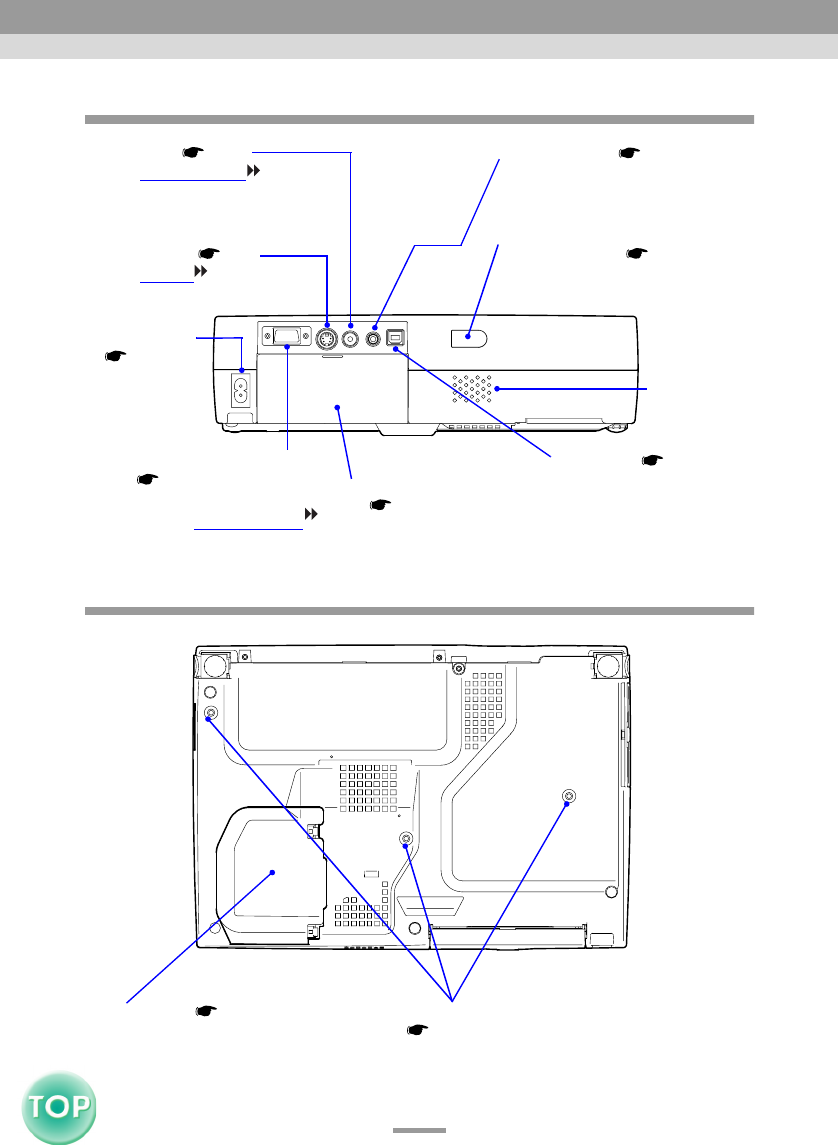 TOP