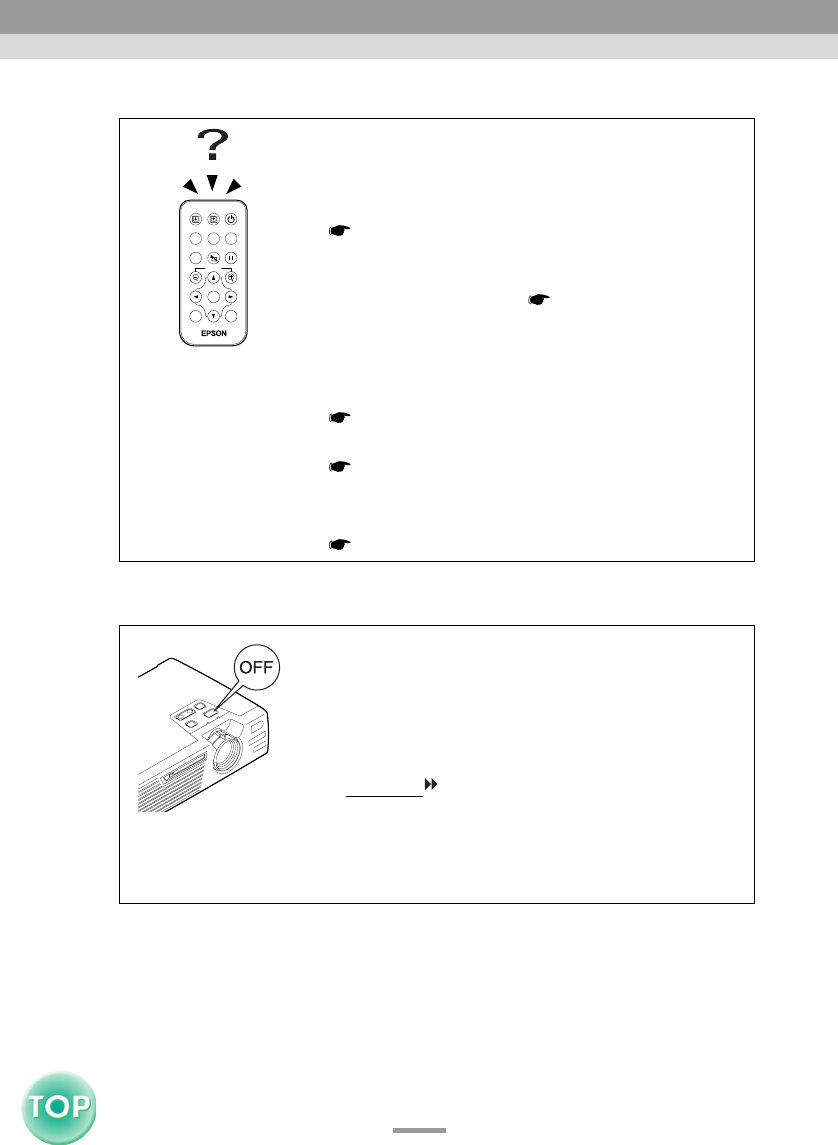 ?

EPSON

OFF

TOP