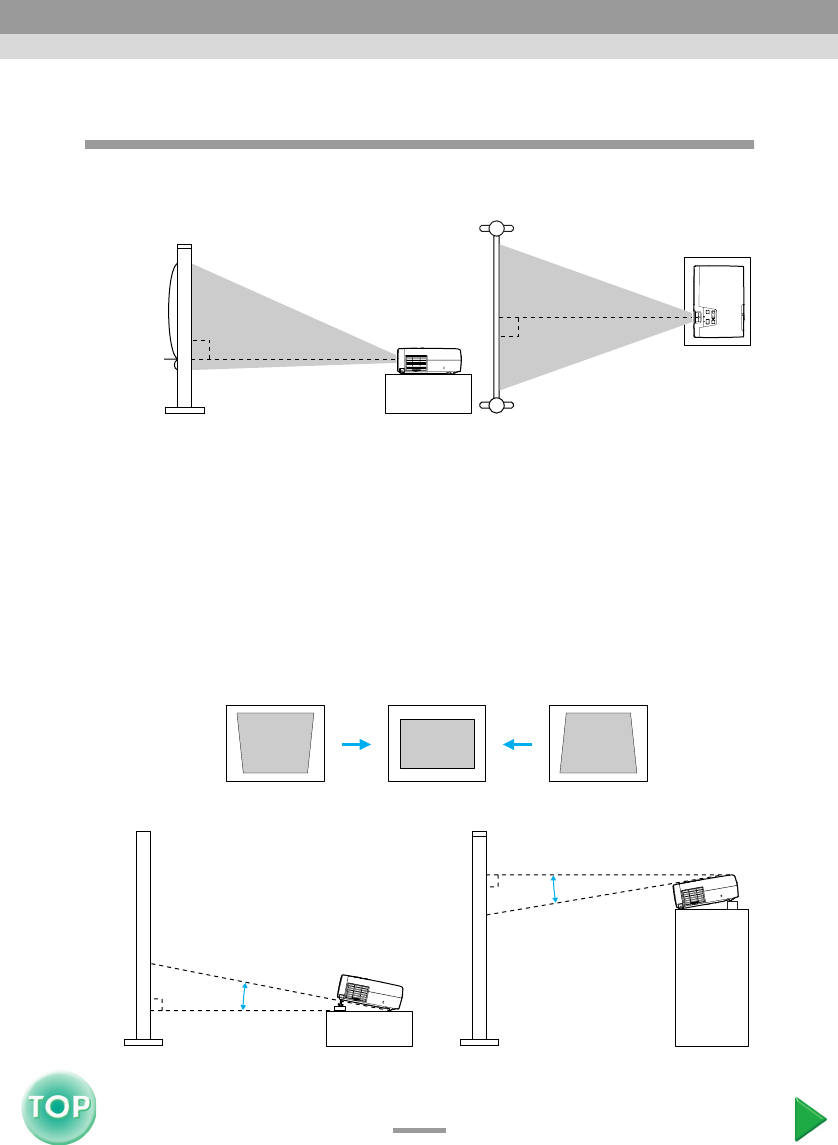 TOP