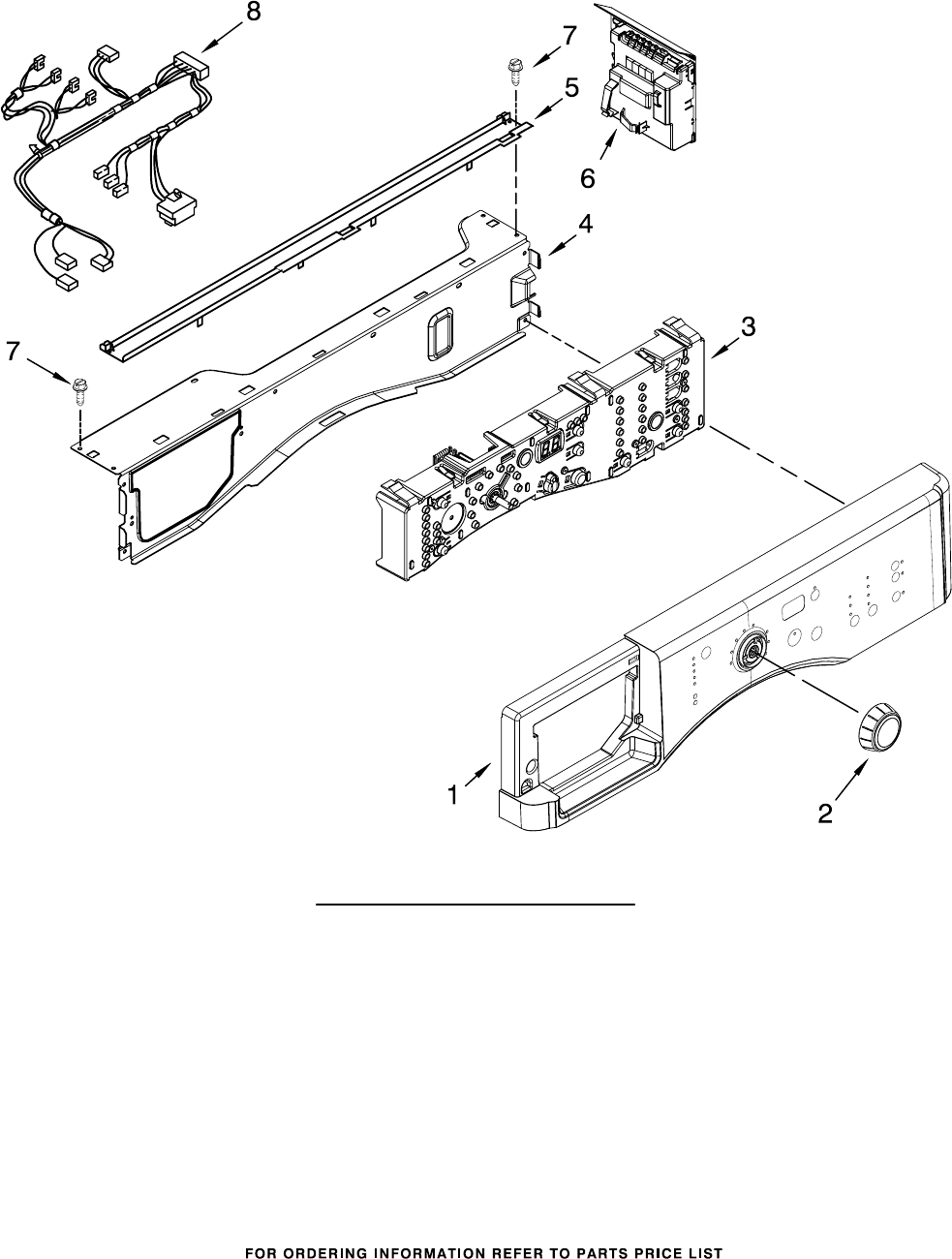 8

7

5

6

4

7

3

1

2

FOR ORDERING INFORMATION REFER TO PARTS PRICE LIST