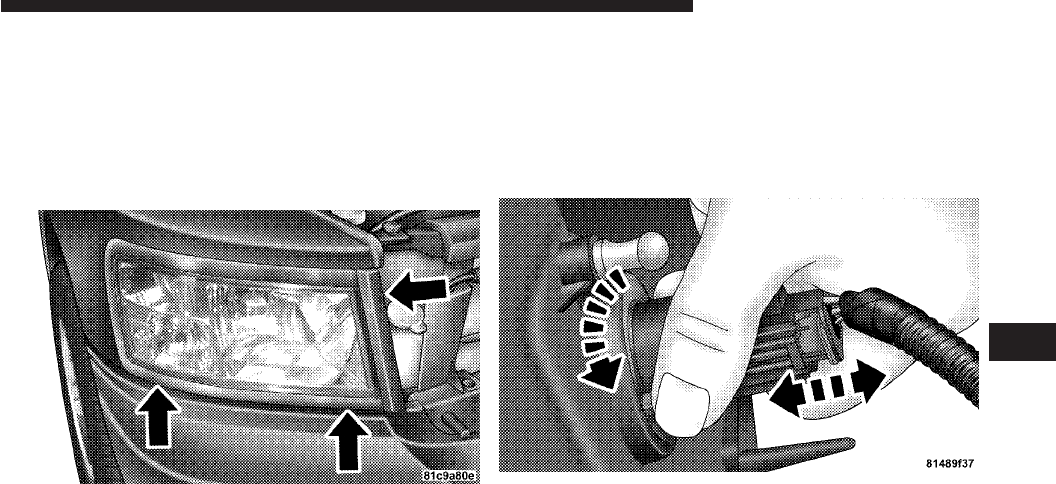 81c9a80e

81489f37