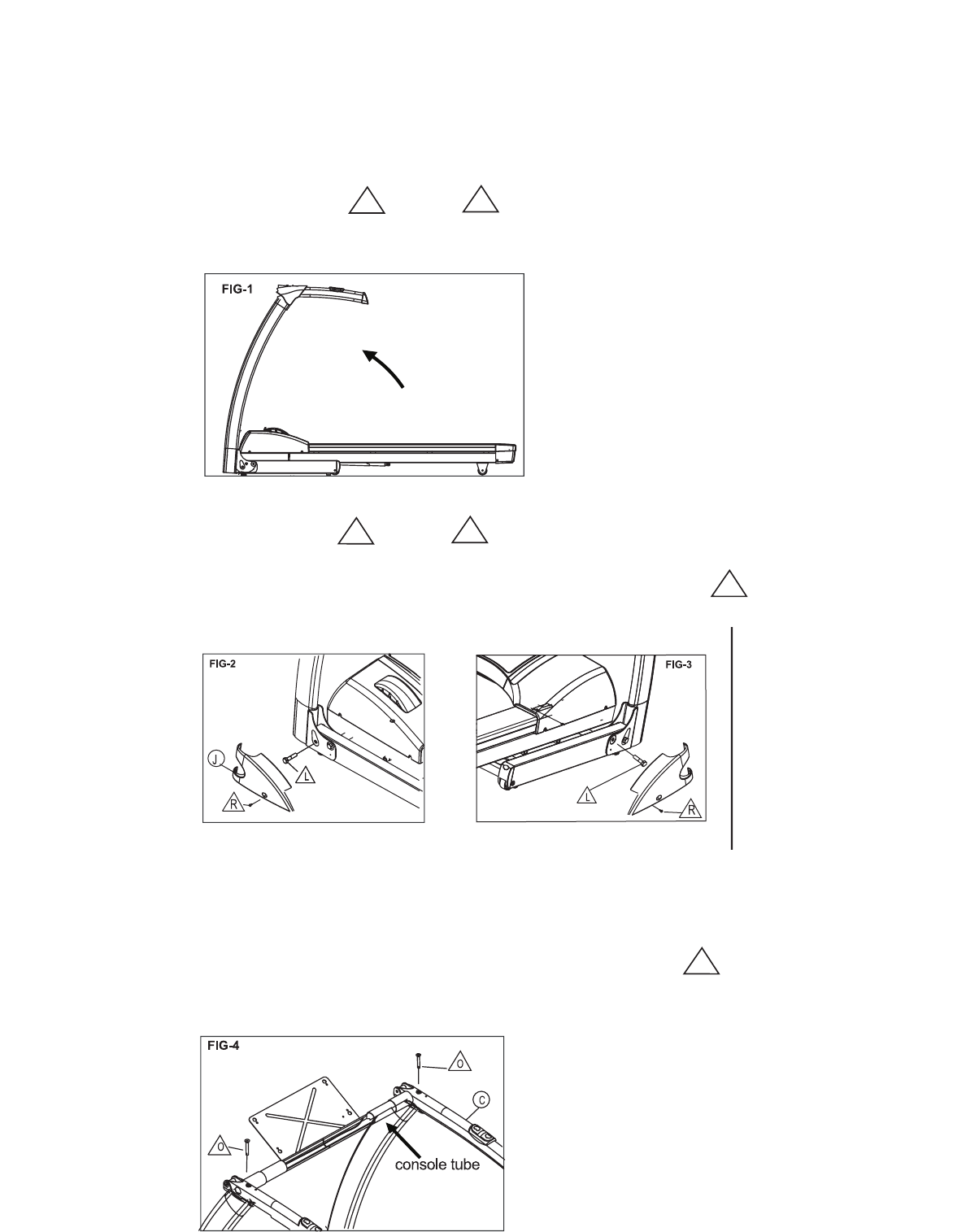 FIG-1

FIG-2

J

L

R

FIG-3

L

R

FIG-4

O

C

O

console tube