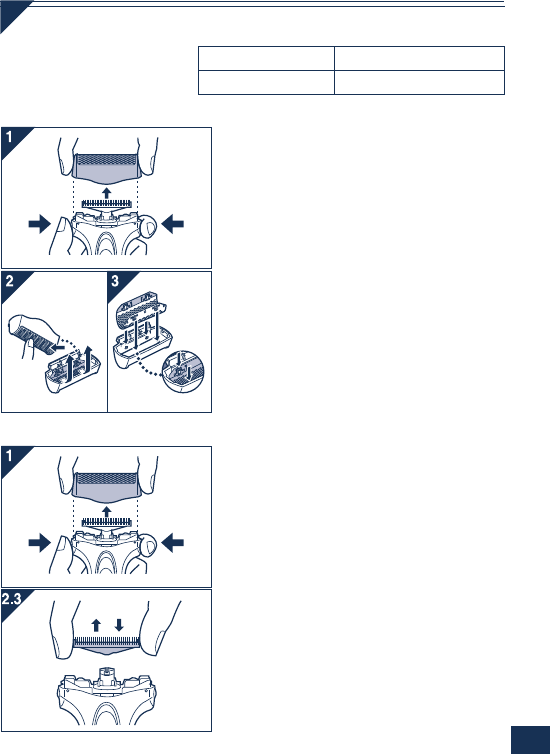 1

2

3

1

2.3