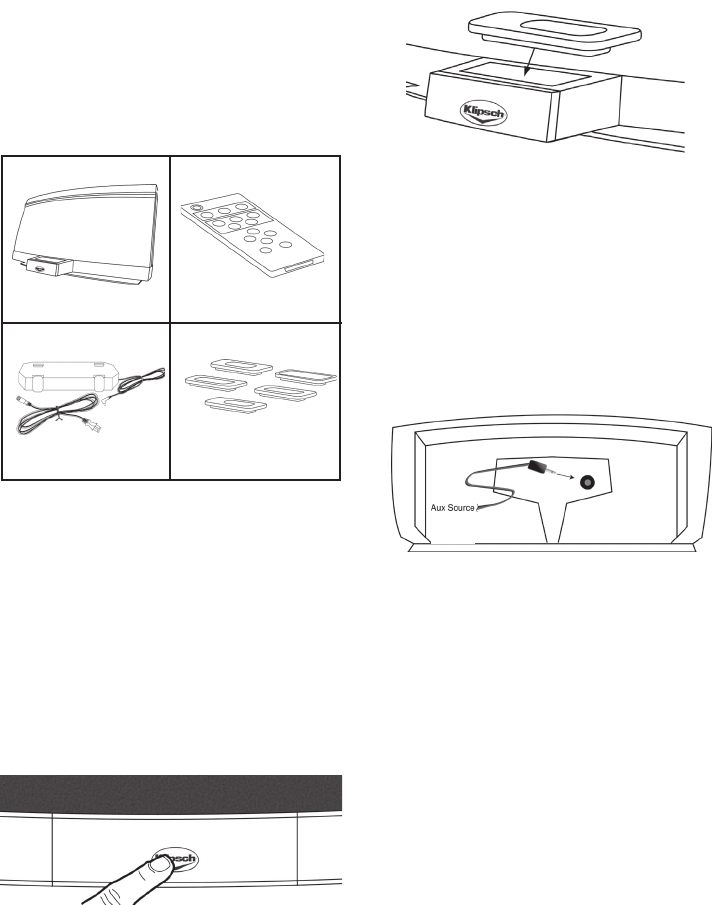 Klipsch

Aux Source

Klipsch