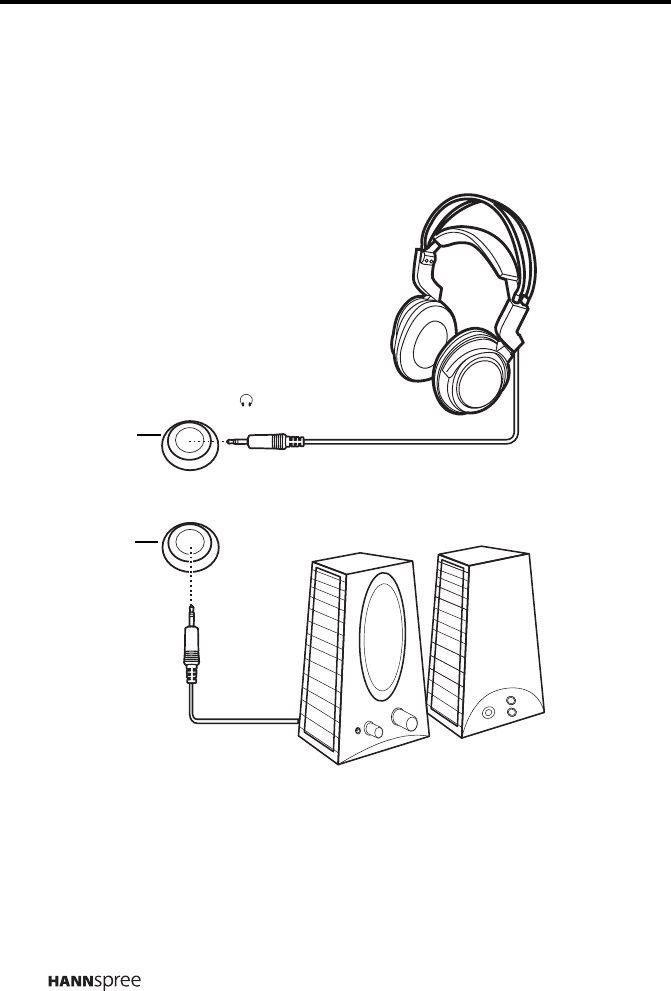 HANNspree