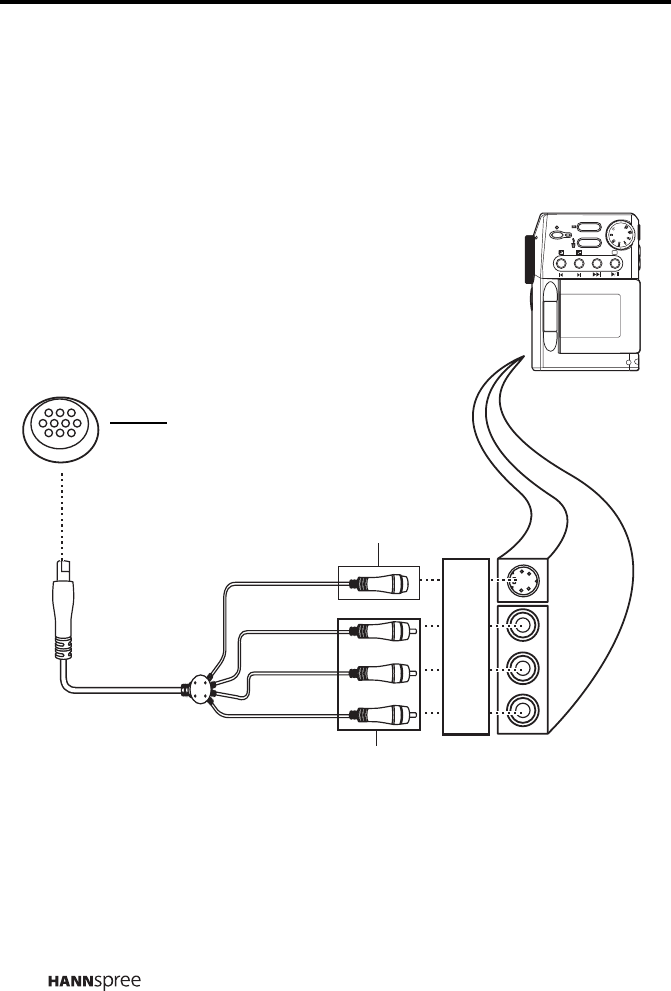 HANNspree