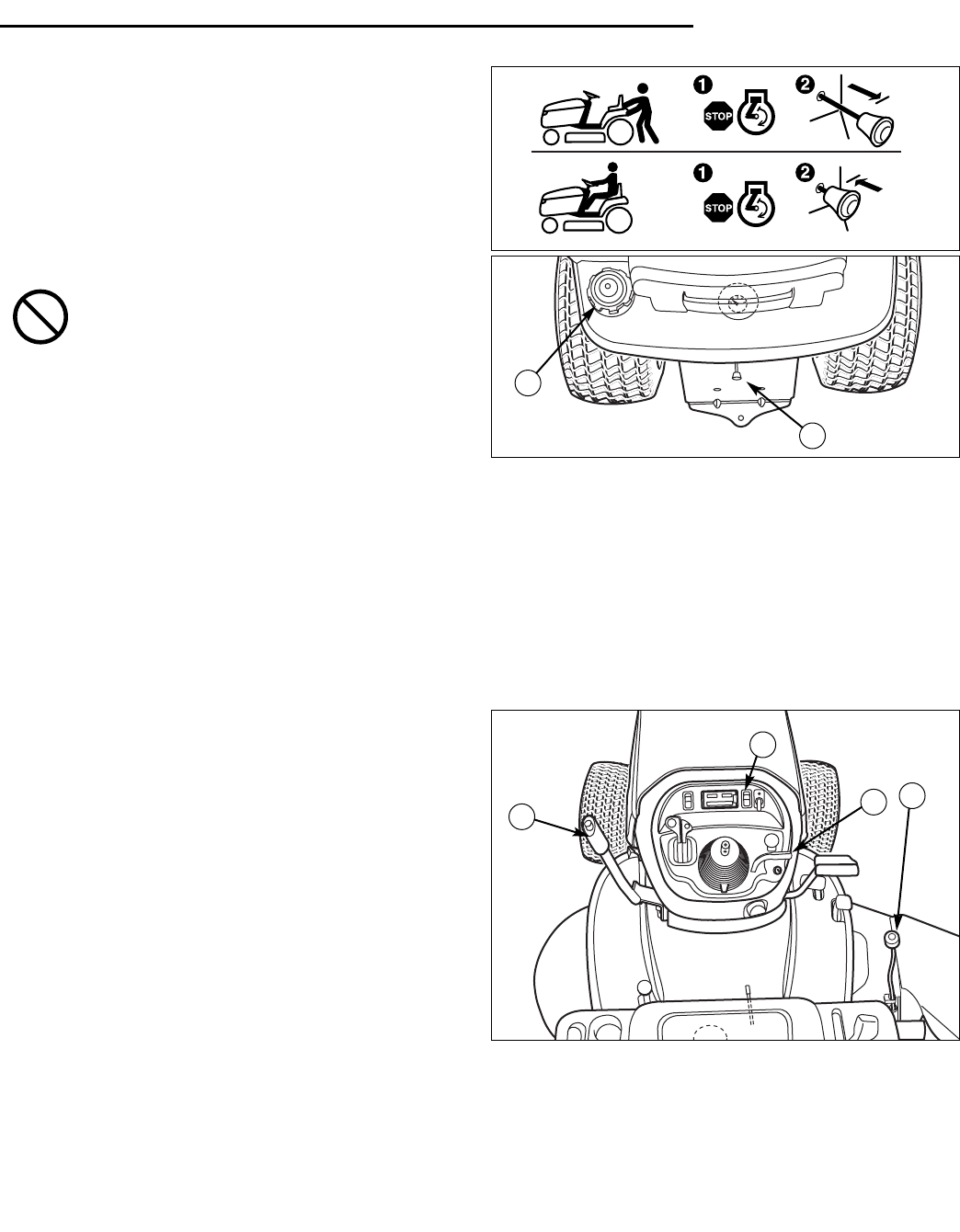 1 STOP 2

1 STOP 2