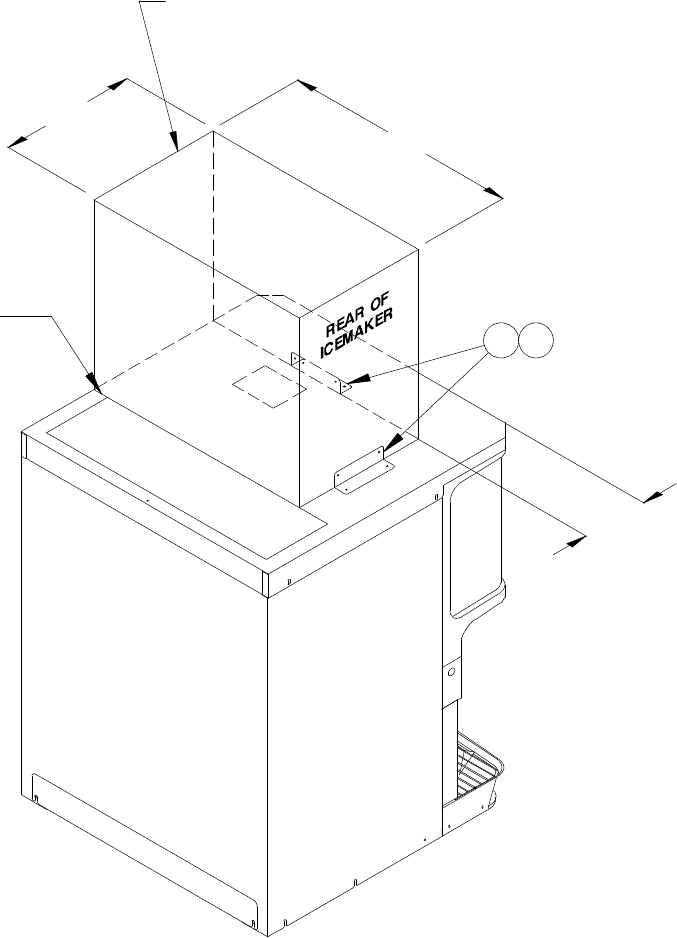 REAR OF ICEMAKER