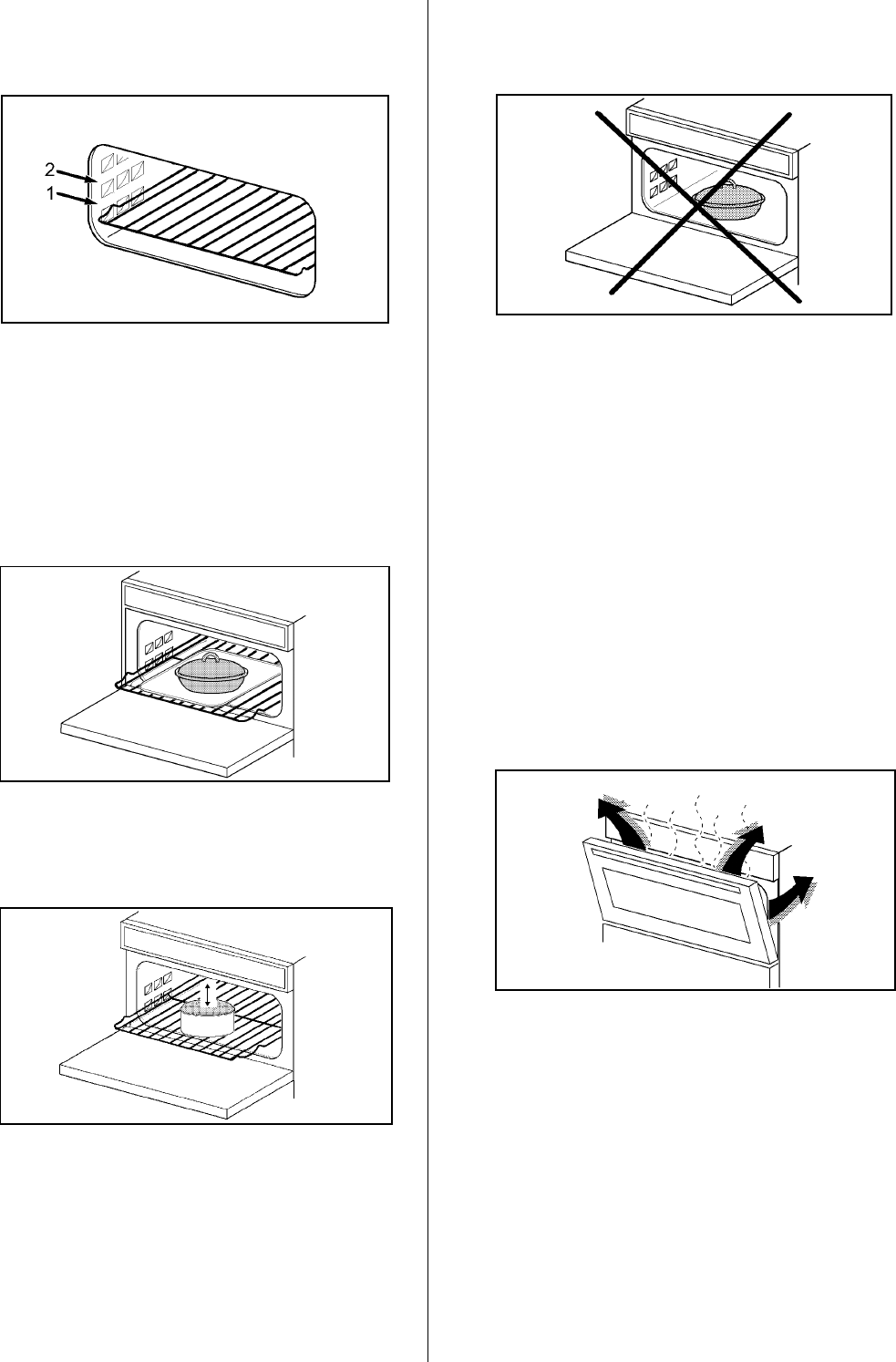 2
1