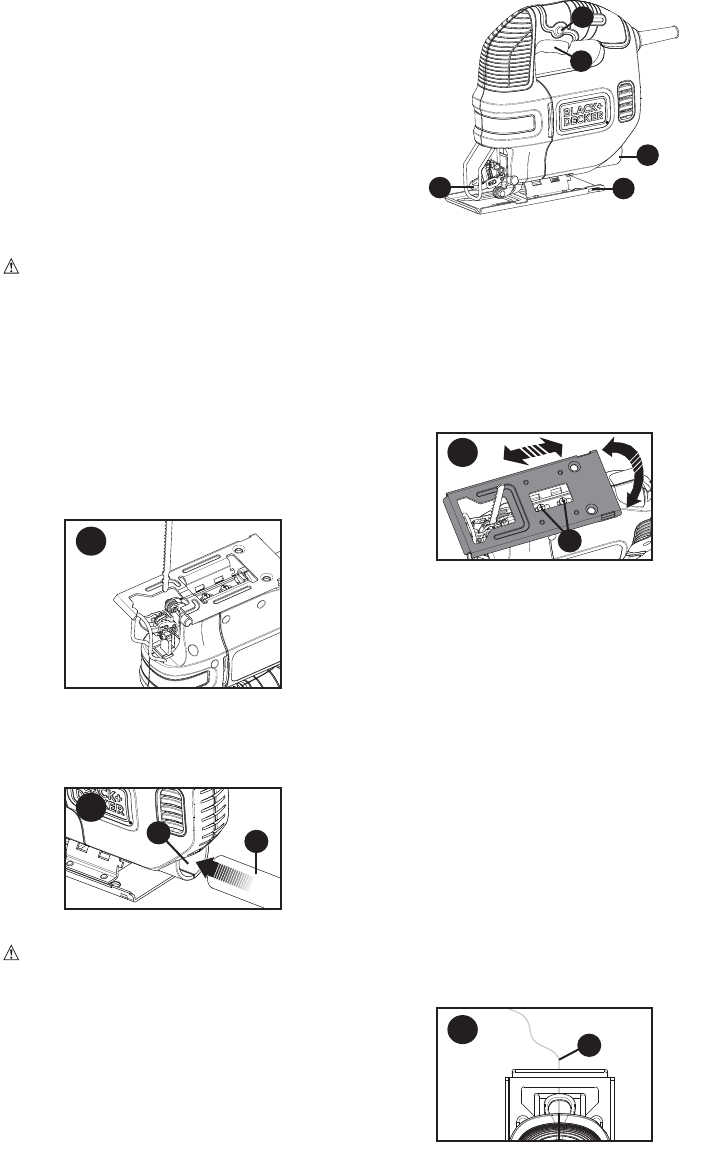 BLACK+DECKER