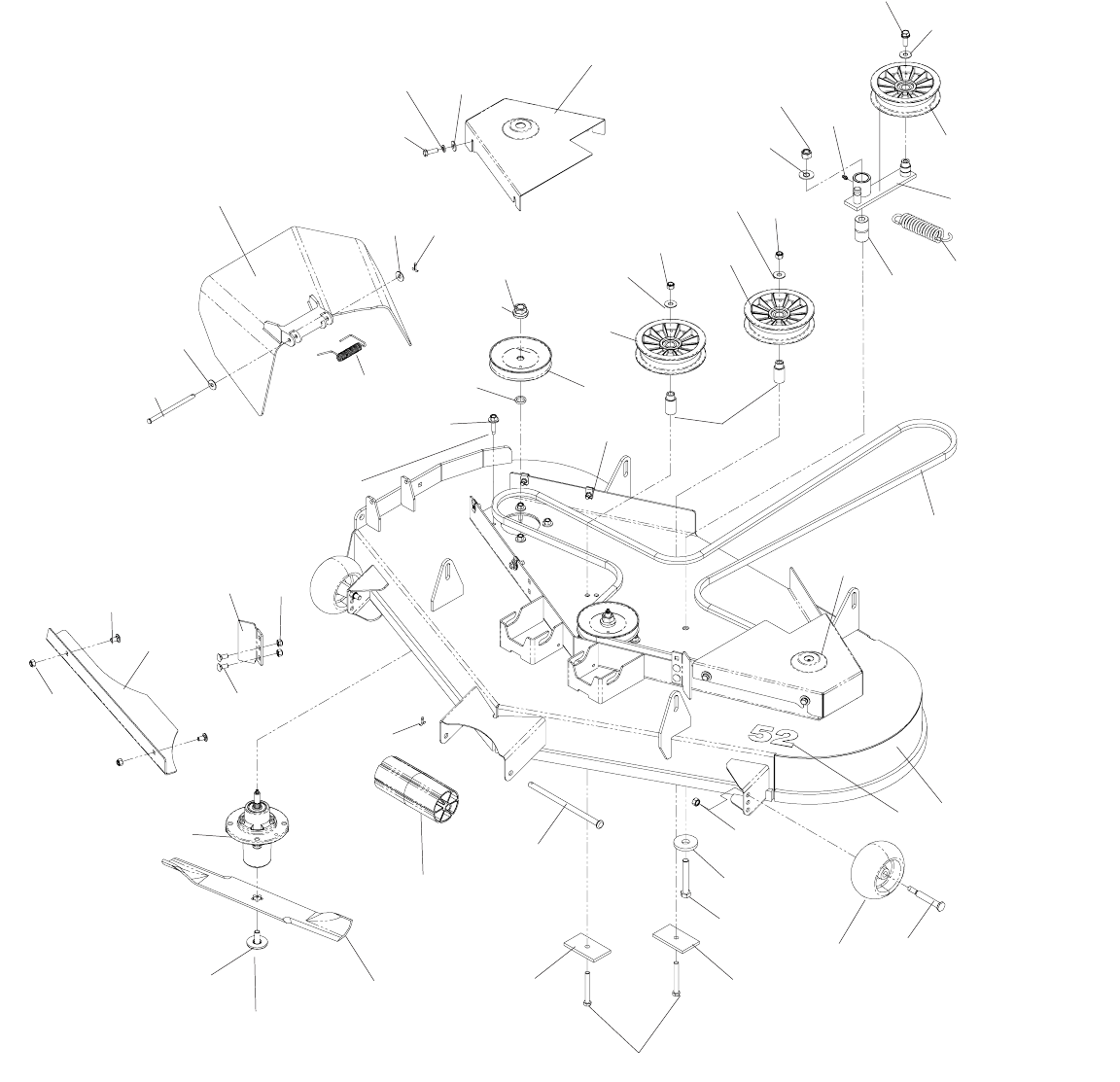 52