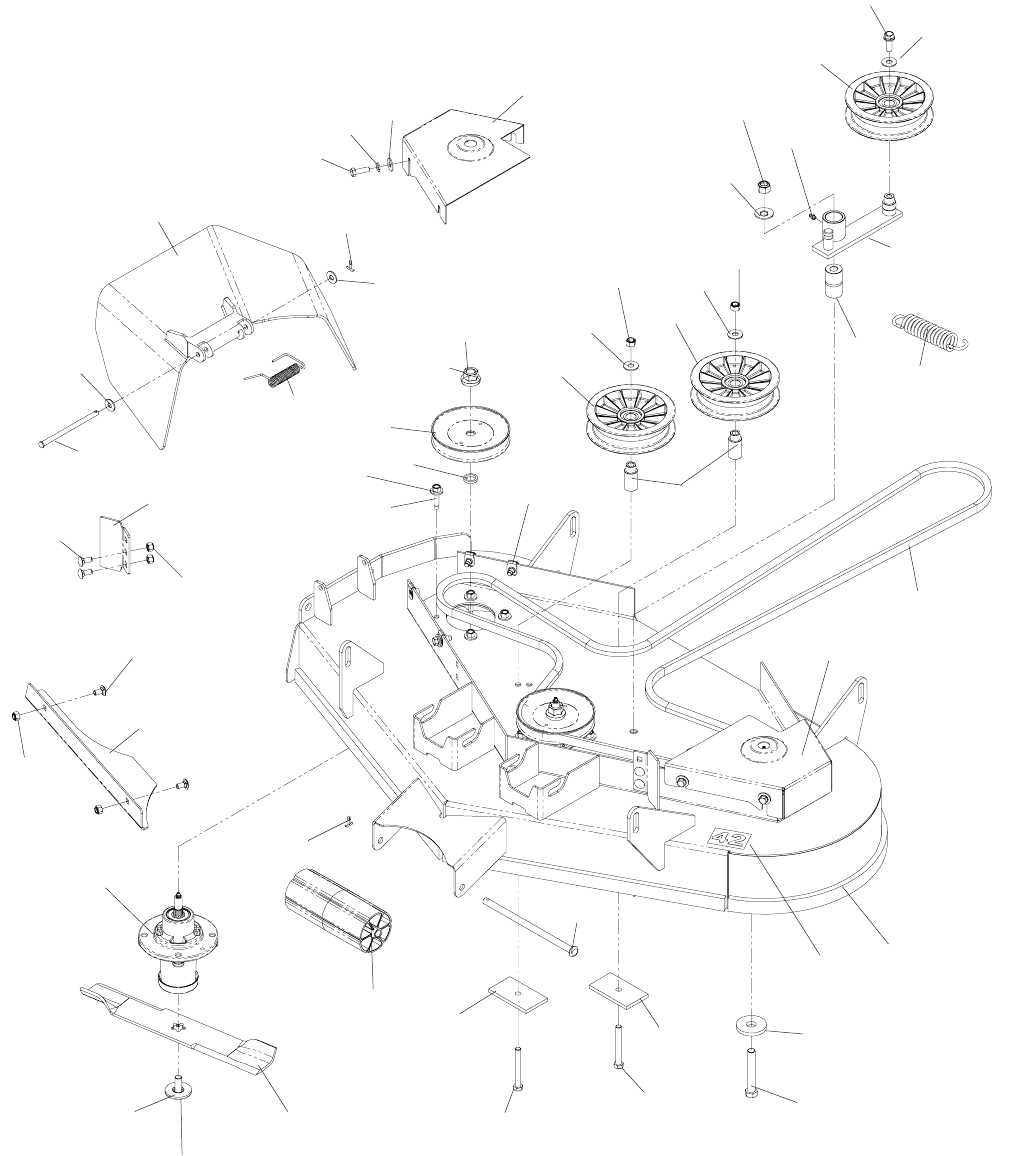 42