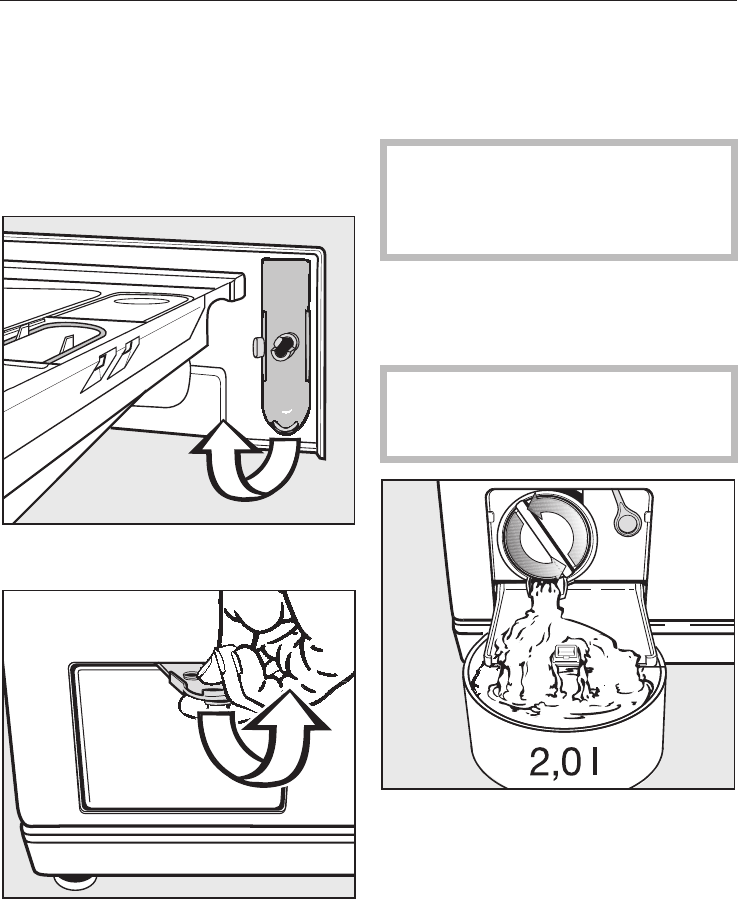 2,0 l