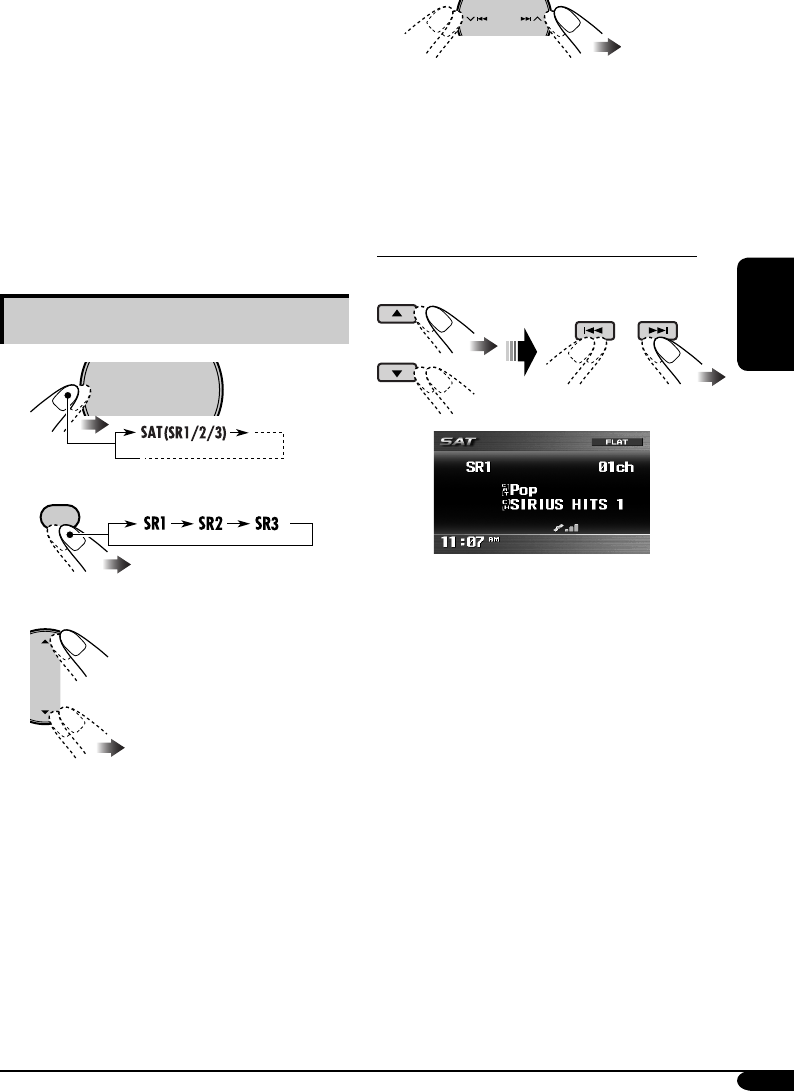 SAT(SR1/2/3)

SR1 SR2 SR3

SAT
FLAT
SR1
01ch
Pop
SIRIUS HITS 1
11:07 AM