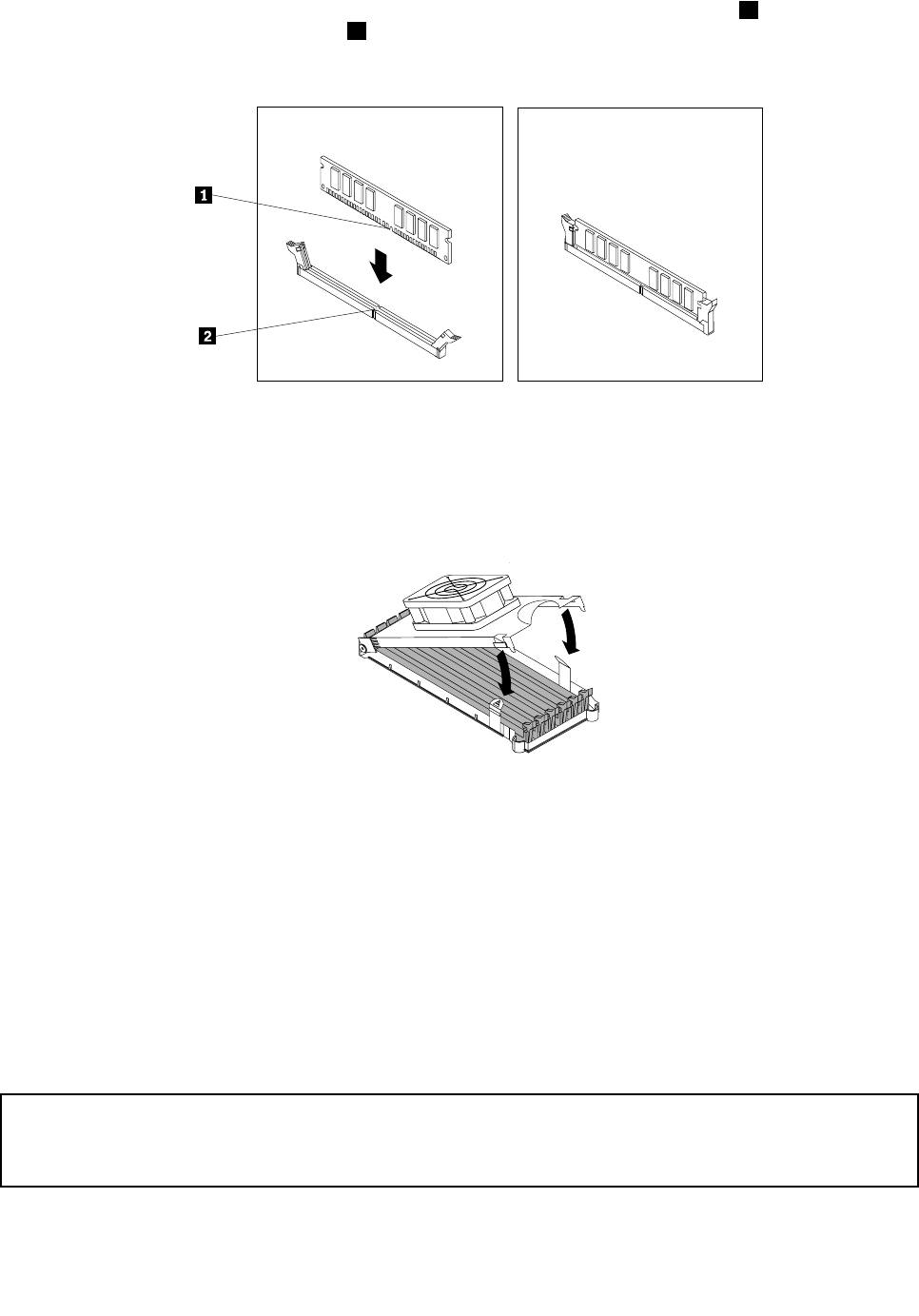 1

2