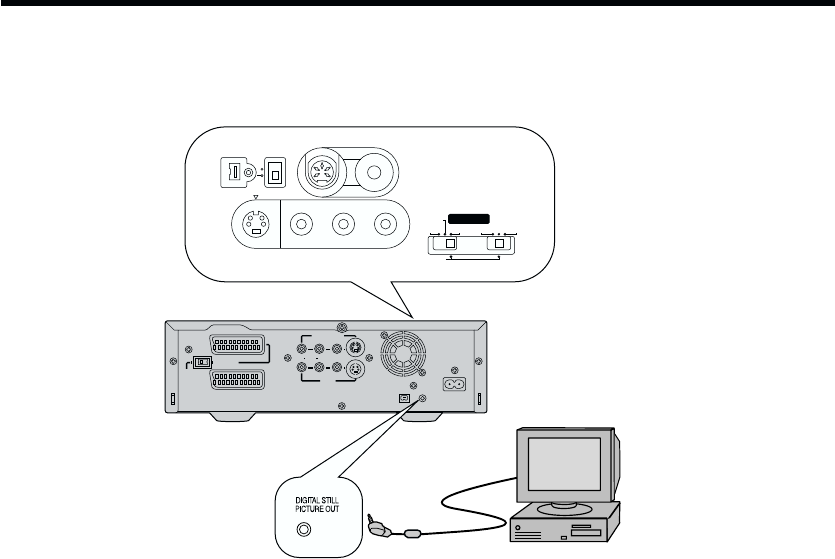 DIGITAL STILL PICTURE OUT