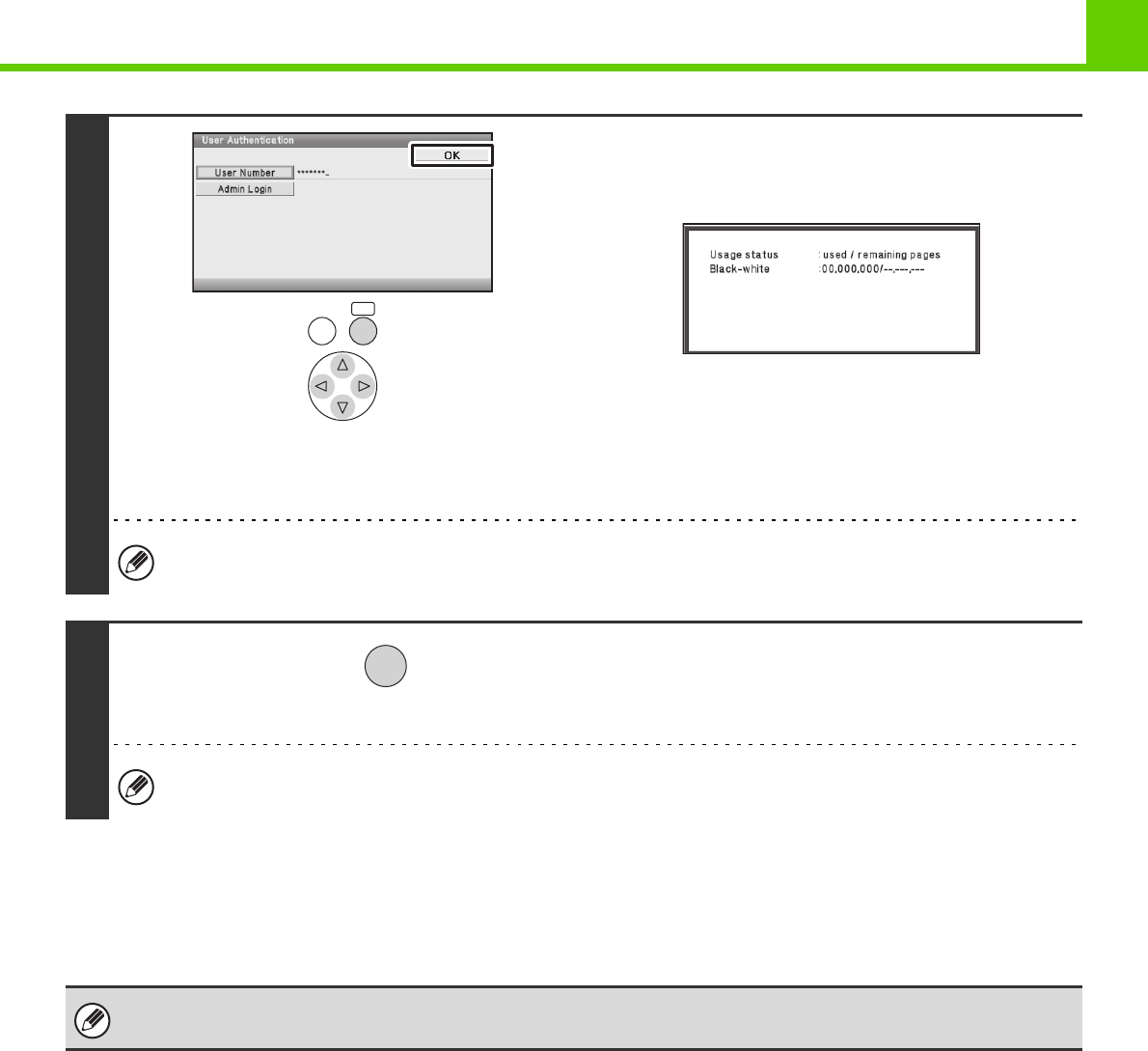 User Authentication

OK

User Number

*******_

Admin Login

Usage status

: used / remaining pages

Black-white

:00,000,000/--,---,---