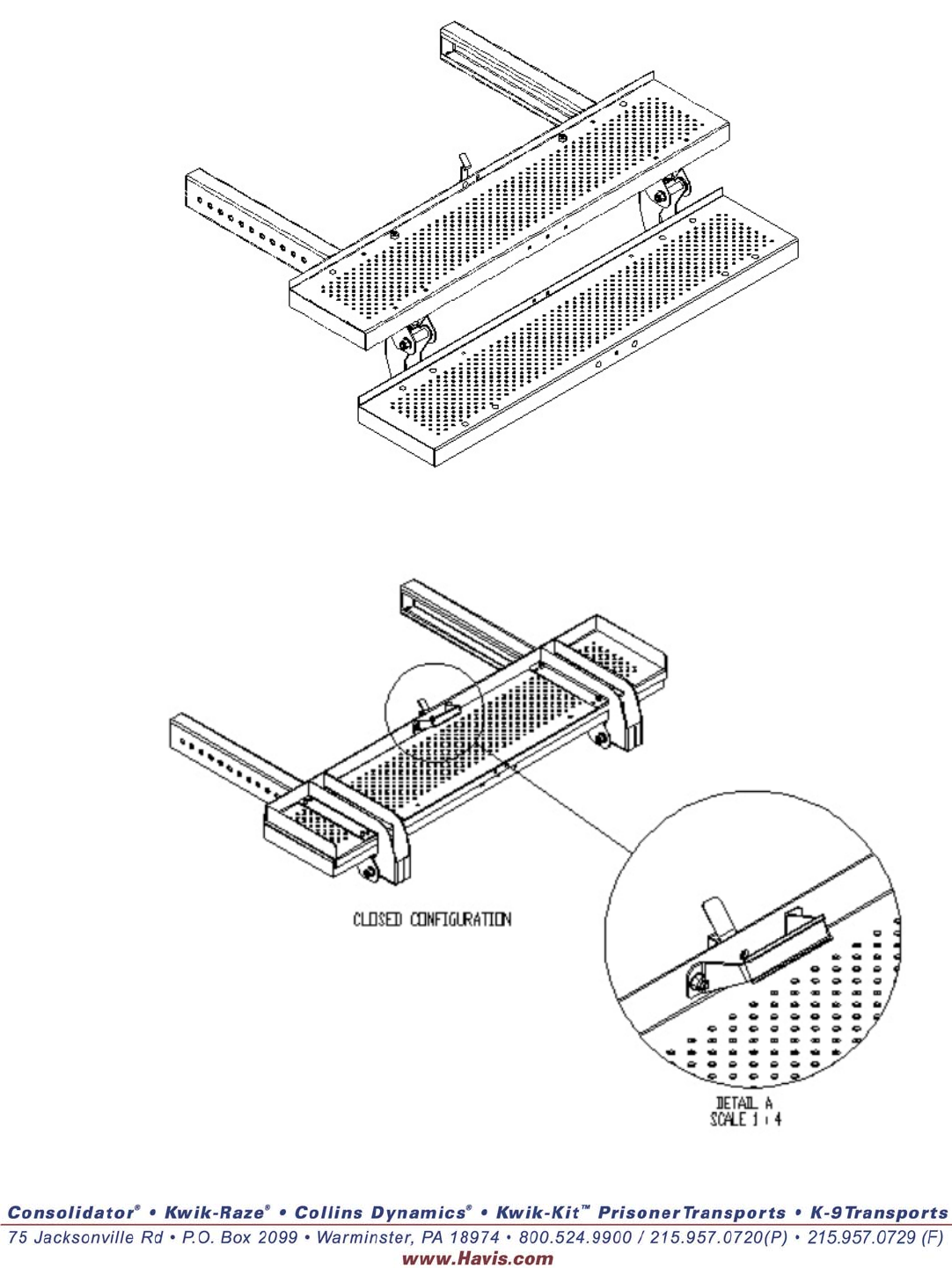 CLOSED CONFIGURATION

DETAIL A
SCALE 1 : 4

Consolidator® • Kwik-Raze® • Collins Dynamics® • Kwik-Kit™ Prisoner Transports • K-9 Transports

75 Jacksonville Rd • P.O. Box 2099 • Warminster, PA 18974 • 800.524.9900 / 215.957.0720(P) • 215.957.0729 (F)

www.Havis.com