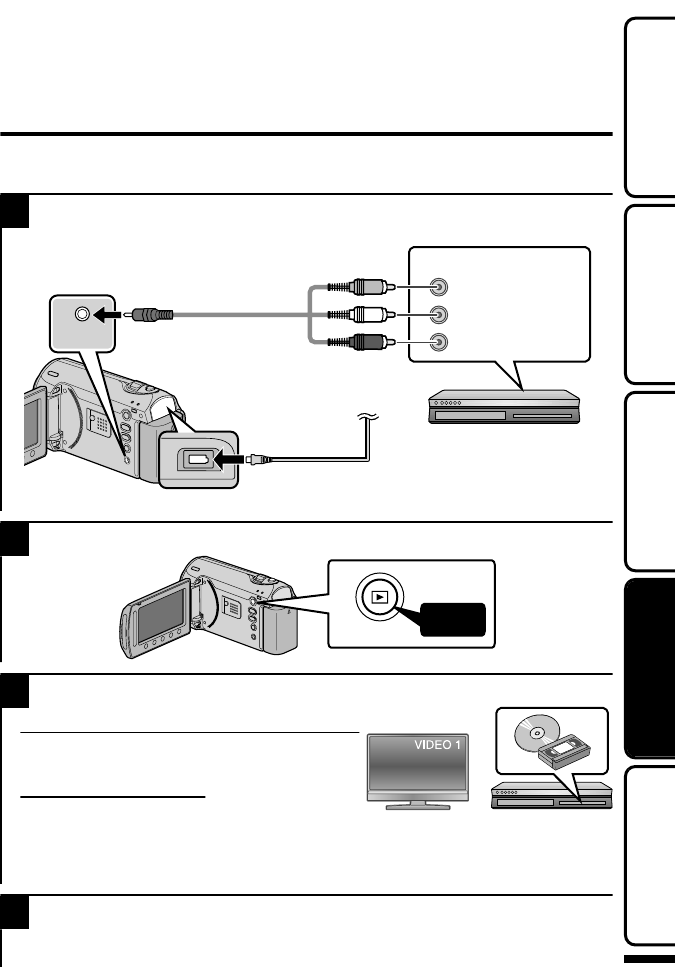 VIDEO 1