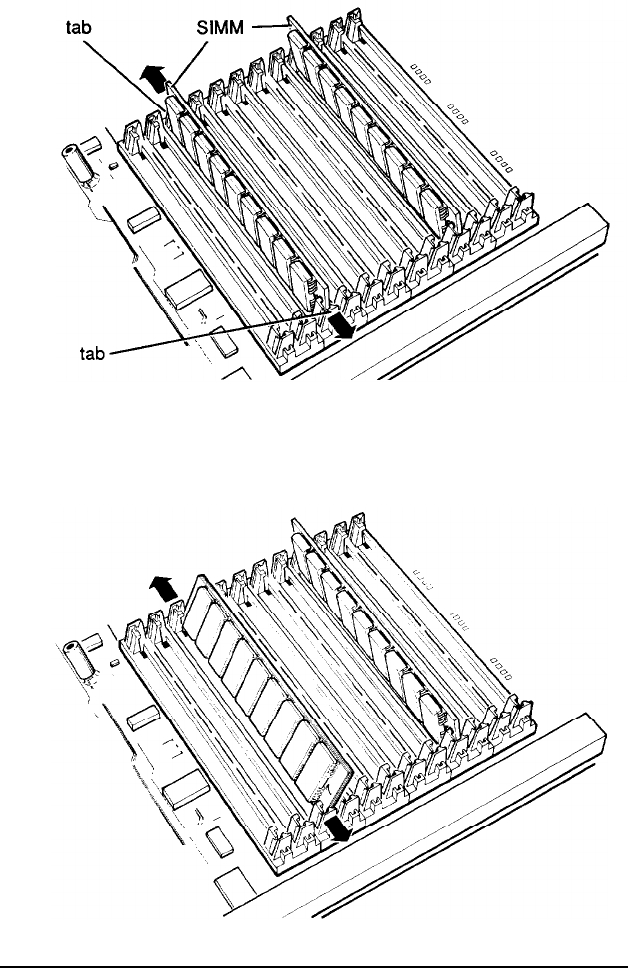 tab
SIMM
tab