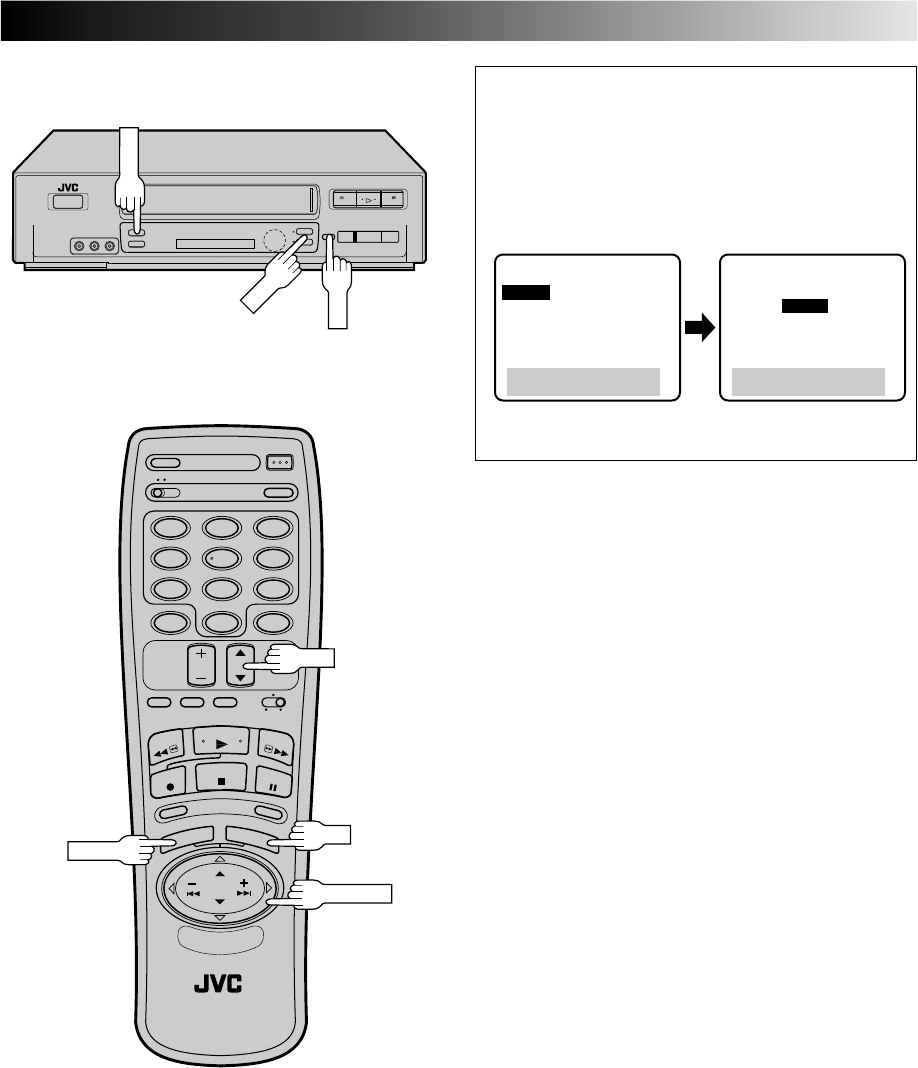 JVC

JVC