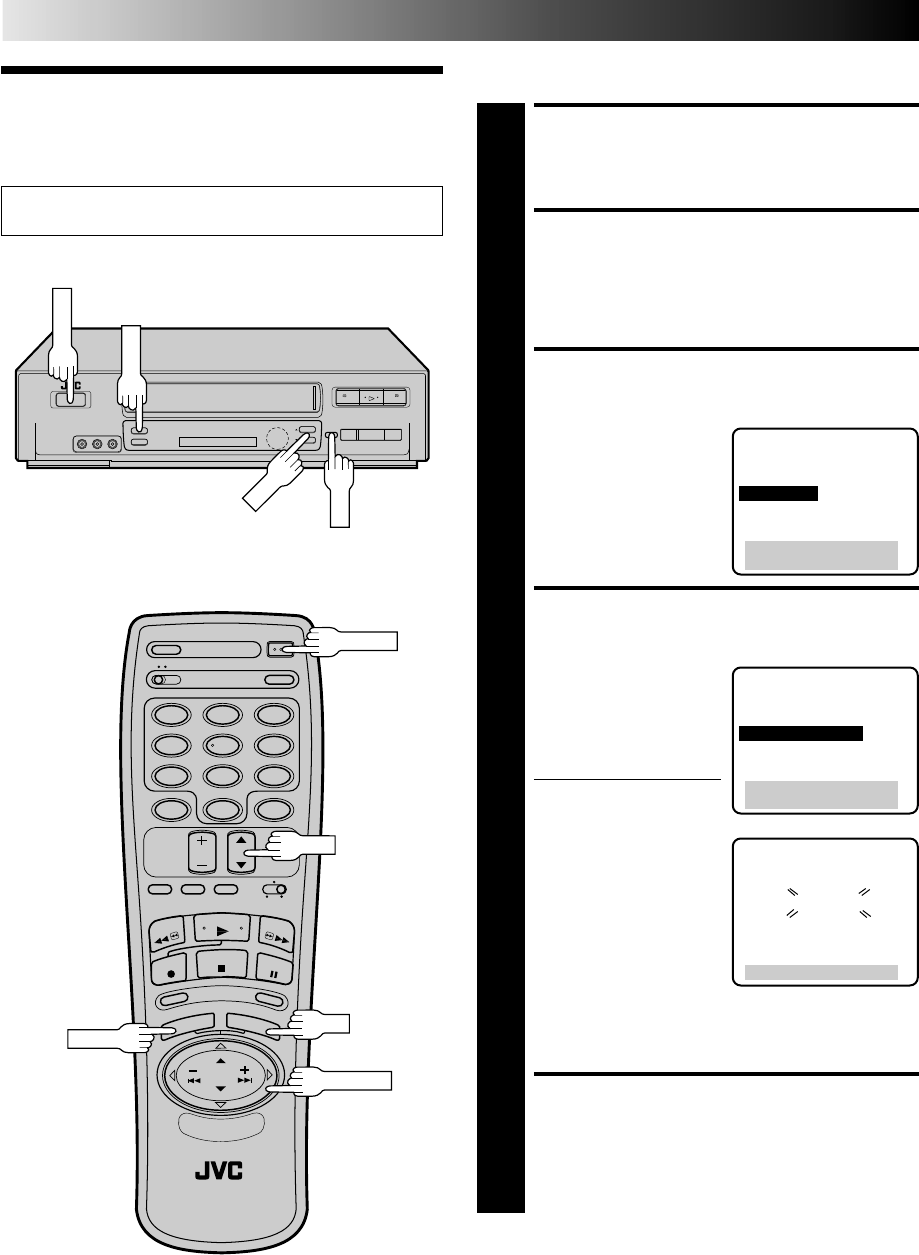 JVC

JVC