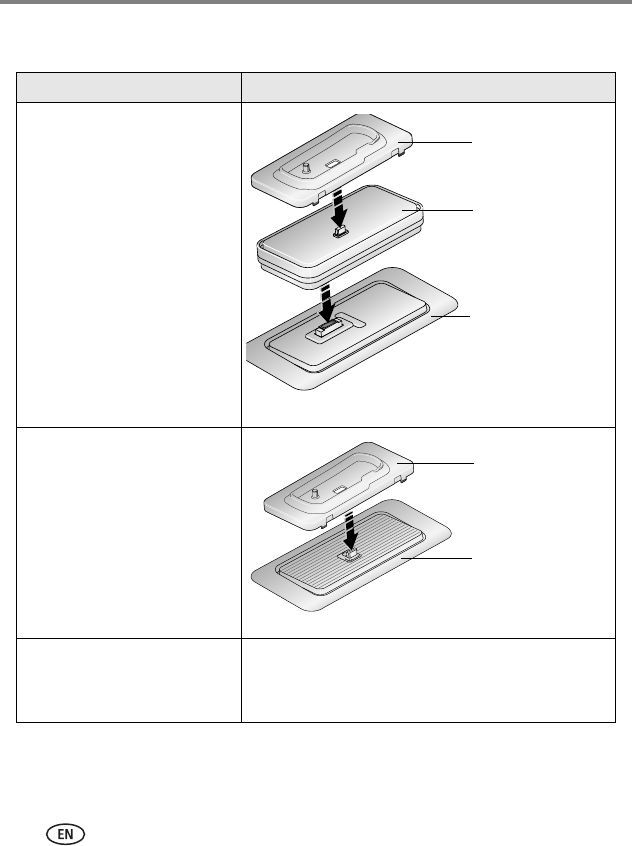 EN