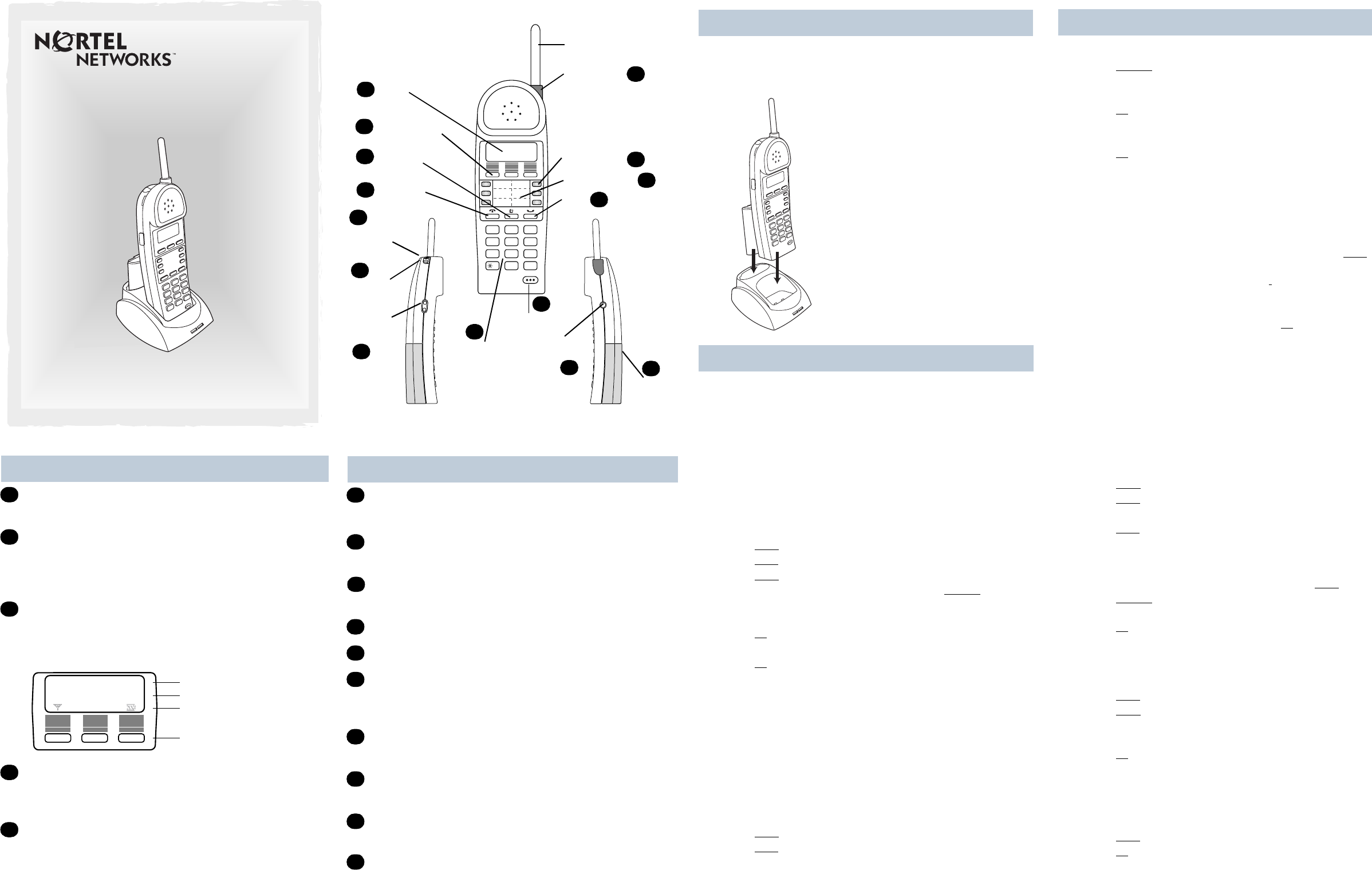 NORTEL NETWORKS™