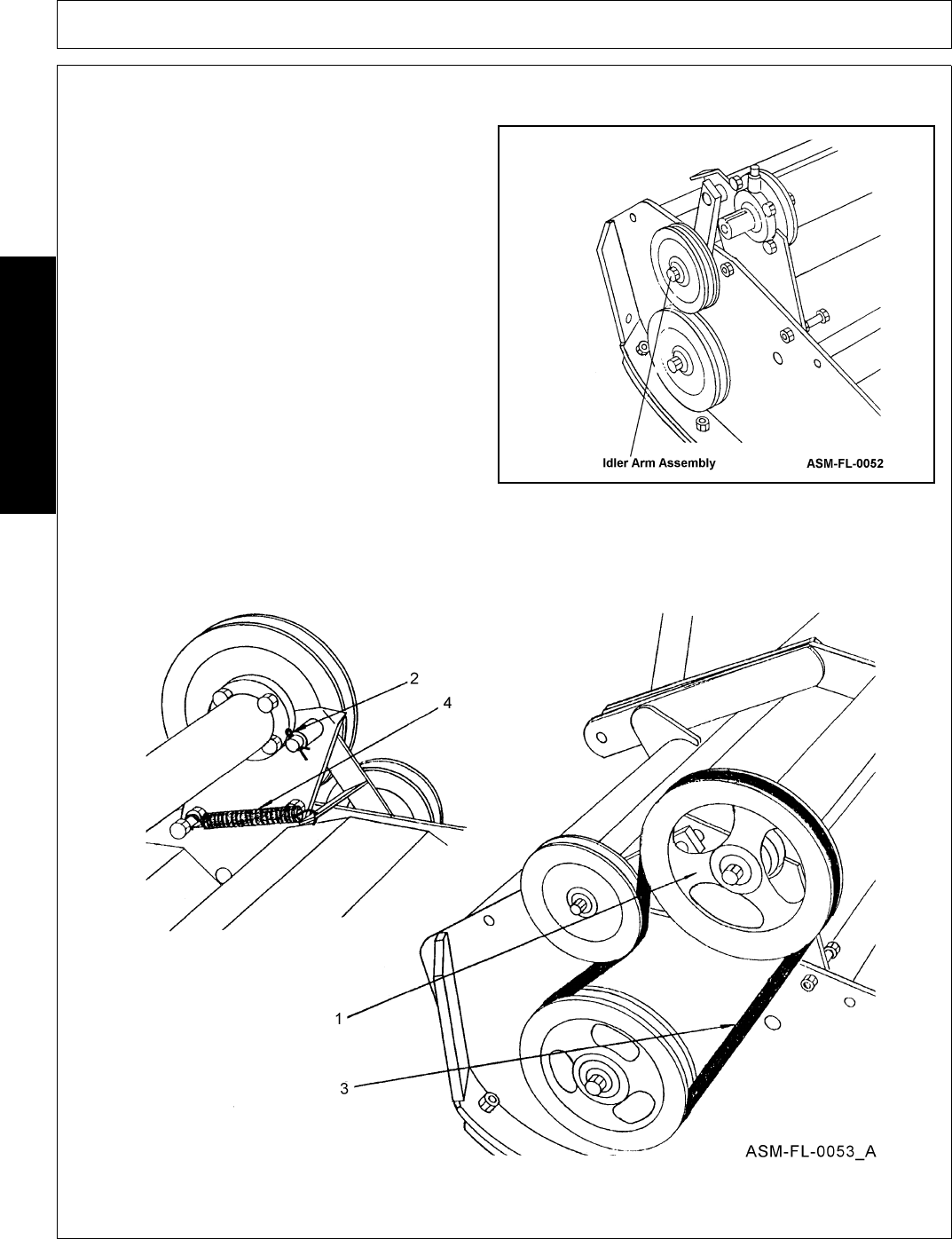 Idler Arm Assembly ASM-FL-0052

2

4

1

3

ASM-FL-0053_A