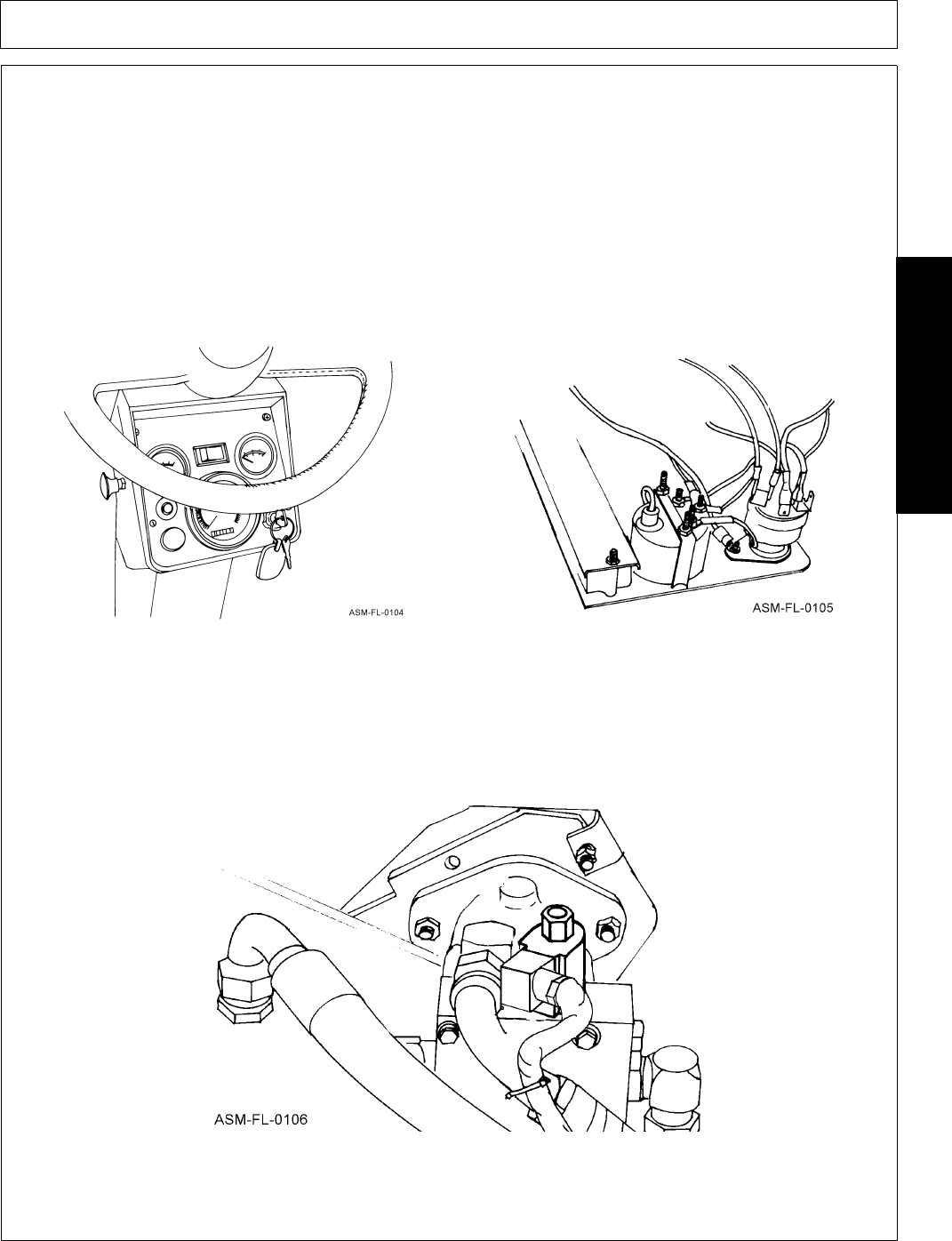 ASM-FL-0104

ASM-FL-0105

ASM-FL-0106