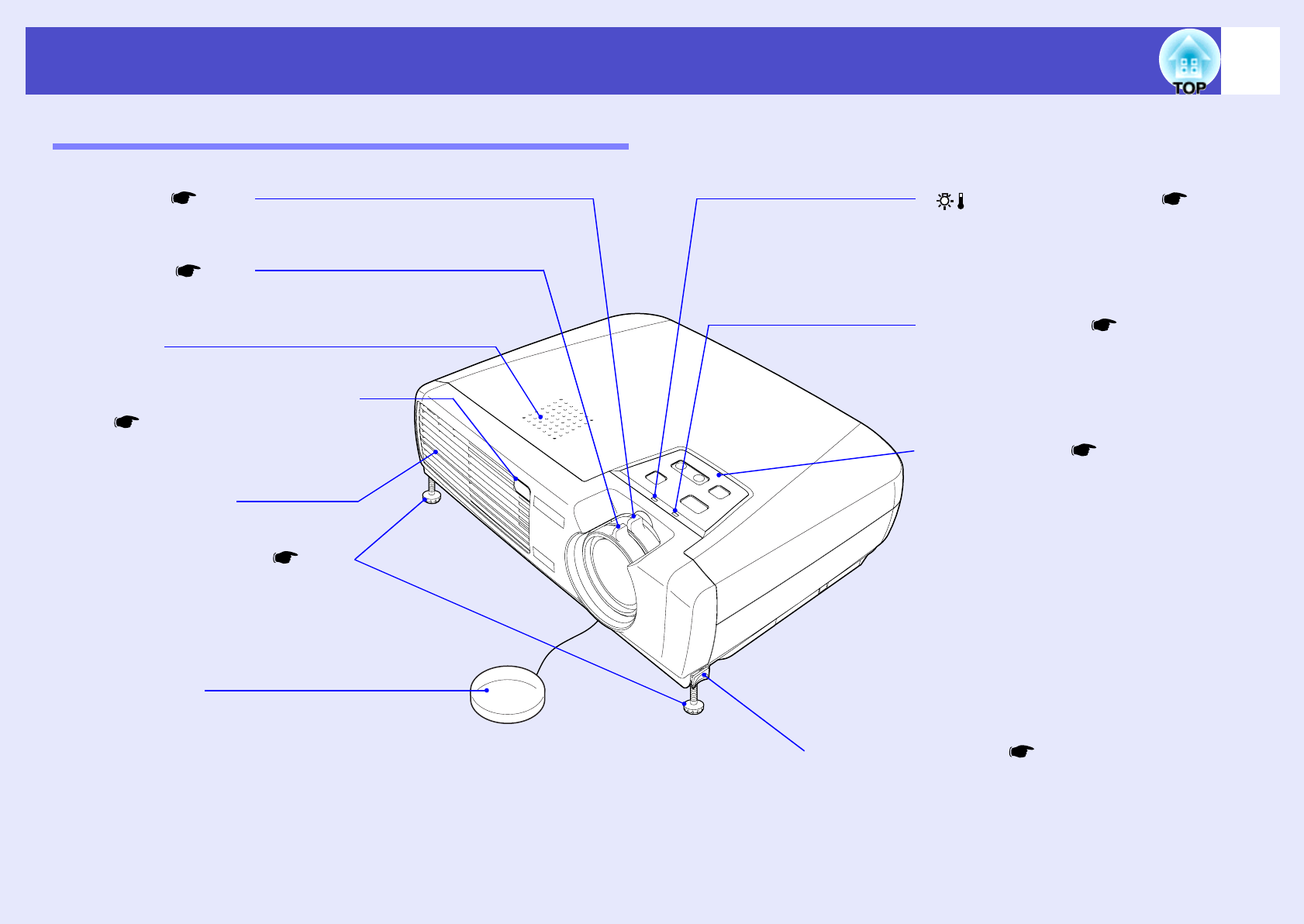 TOP