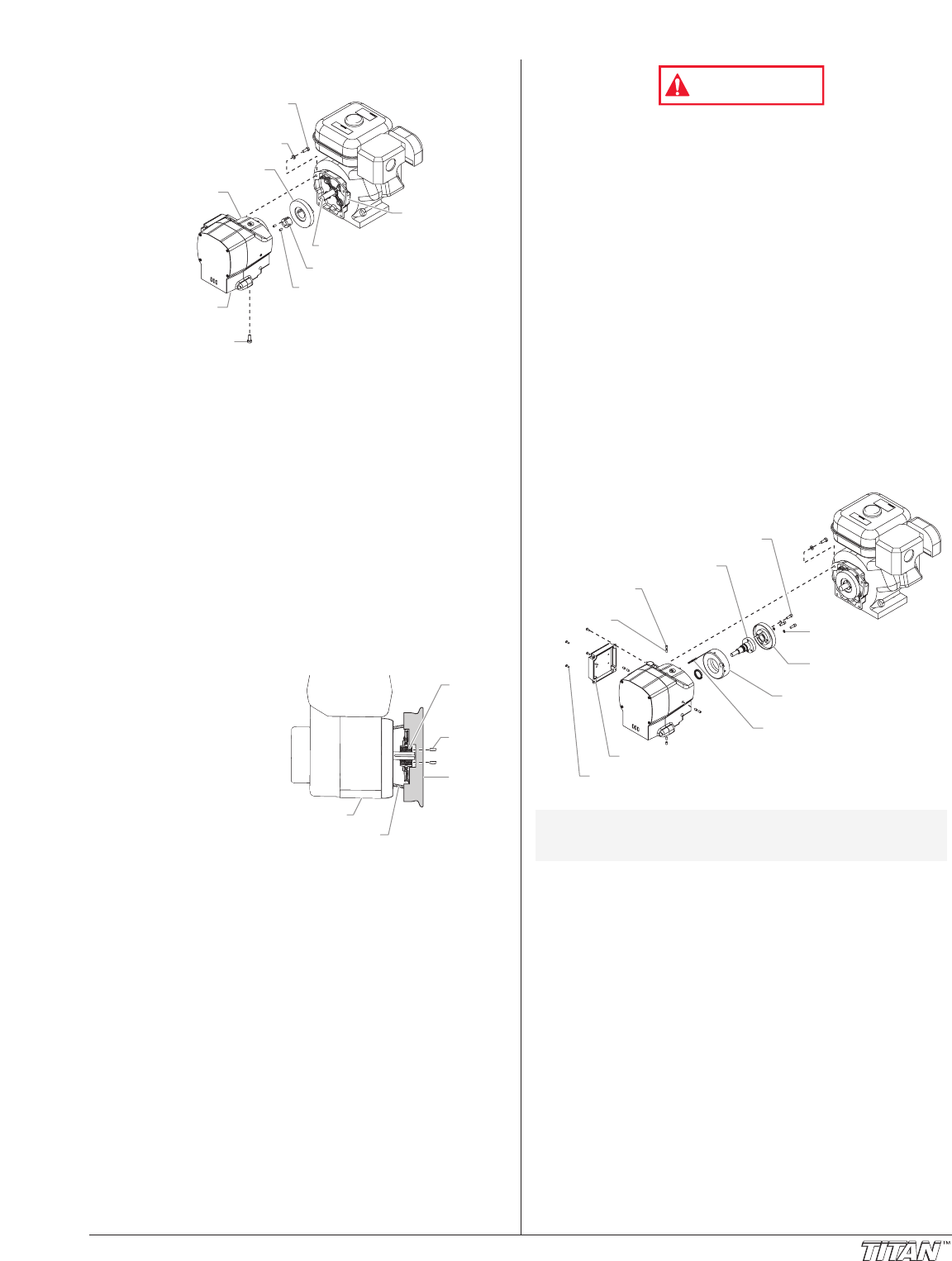 TITAN™