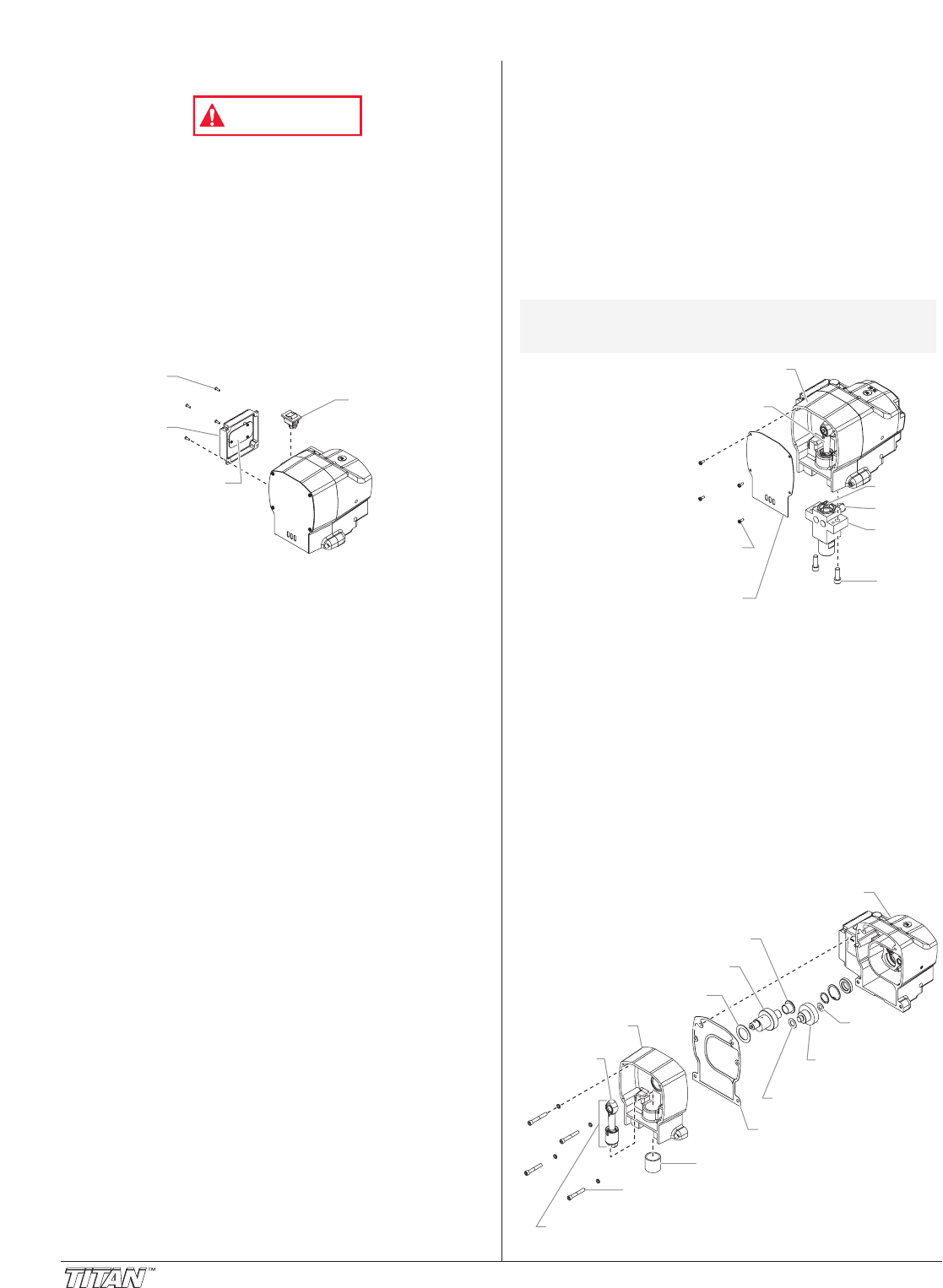 TITAN™