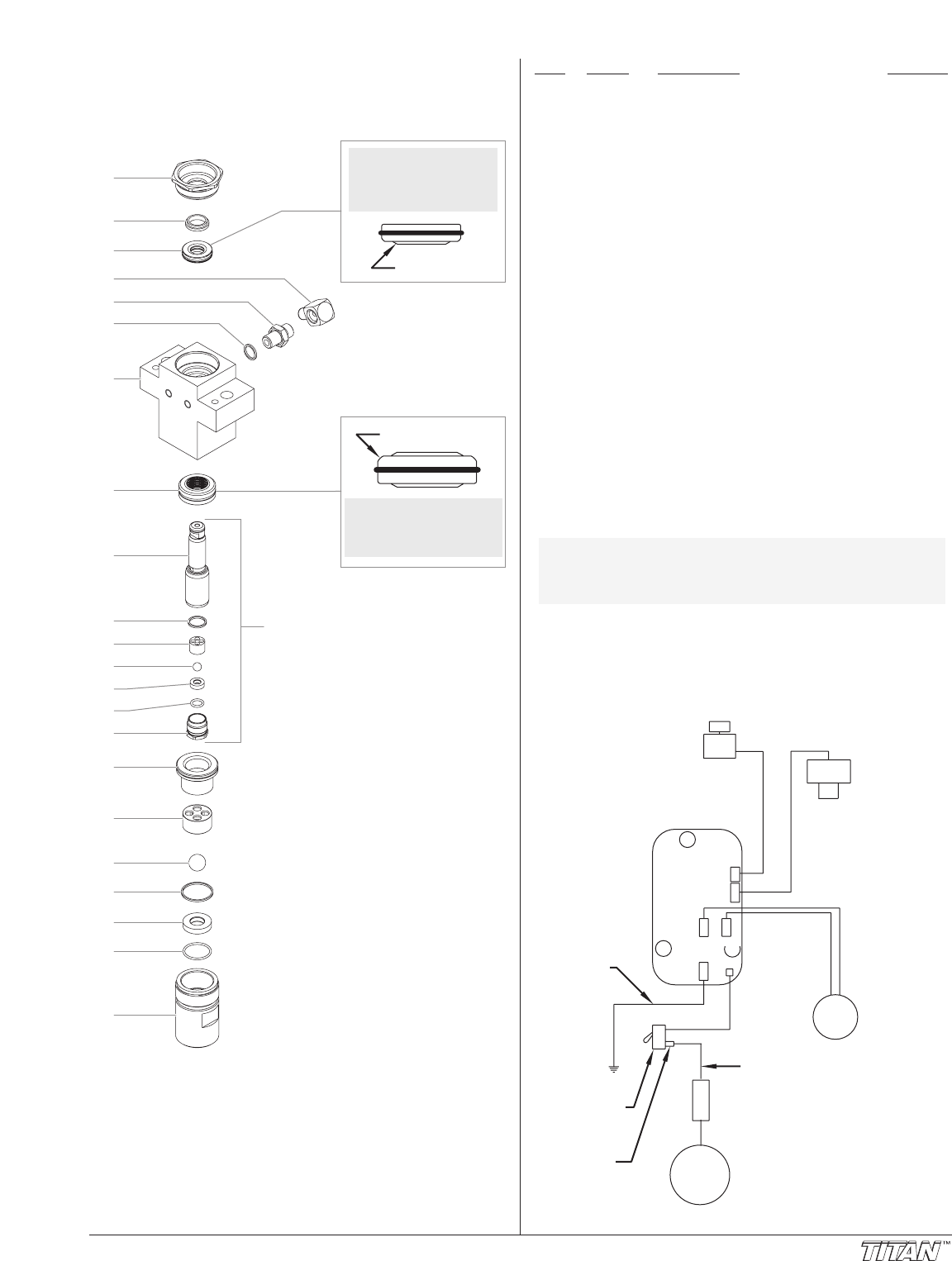 TITAN™