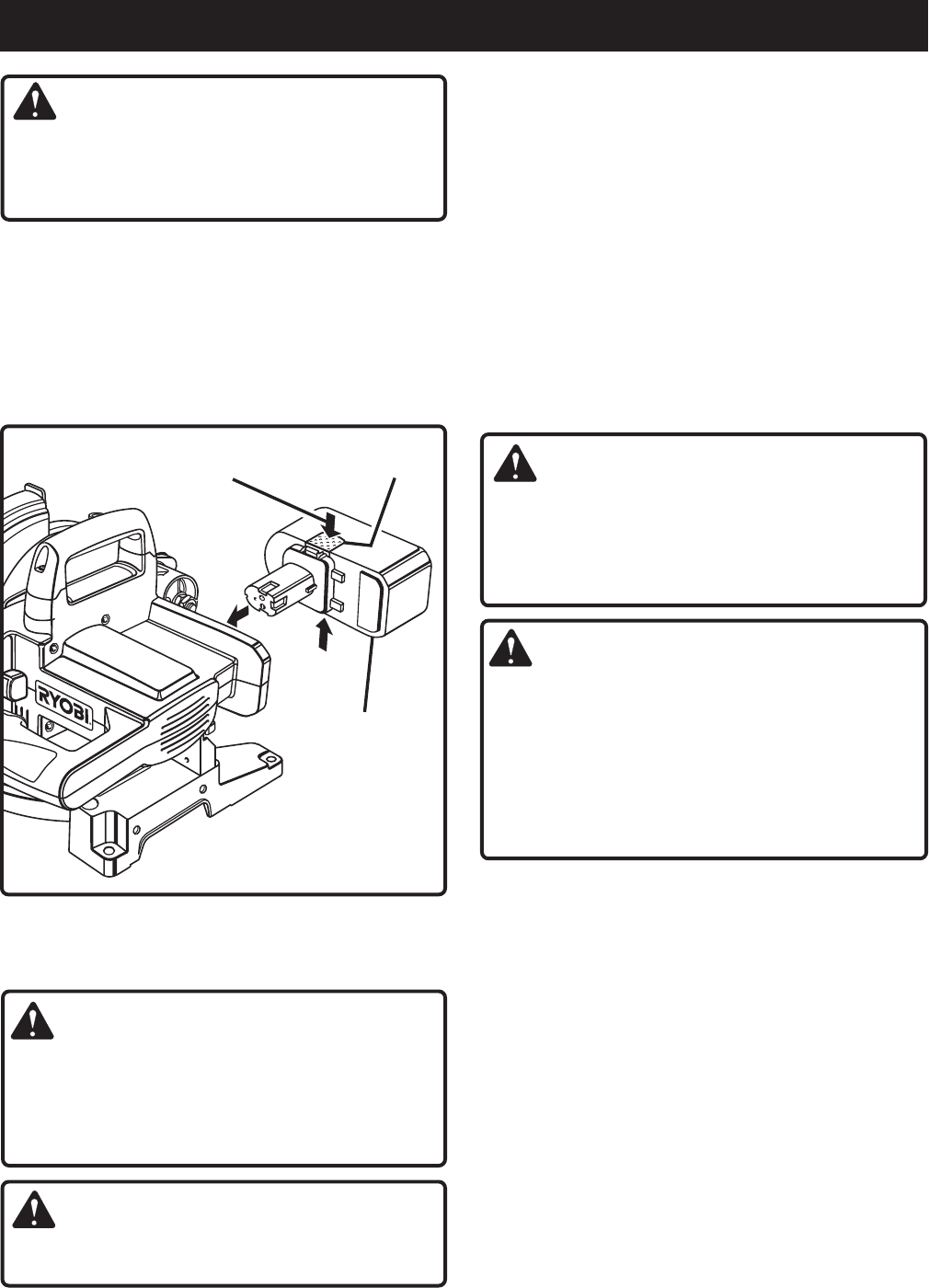 RYOBI