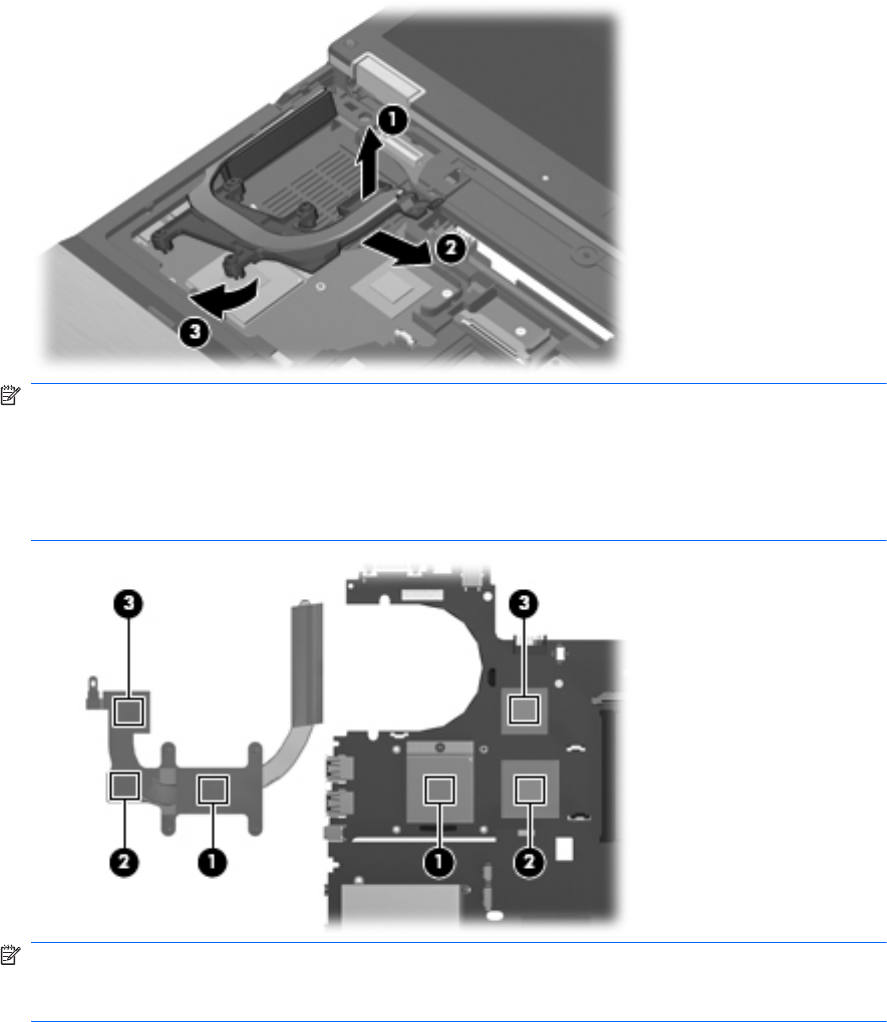 1

2

3

3

3

2

1

1

2