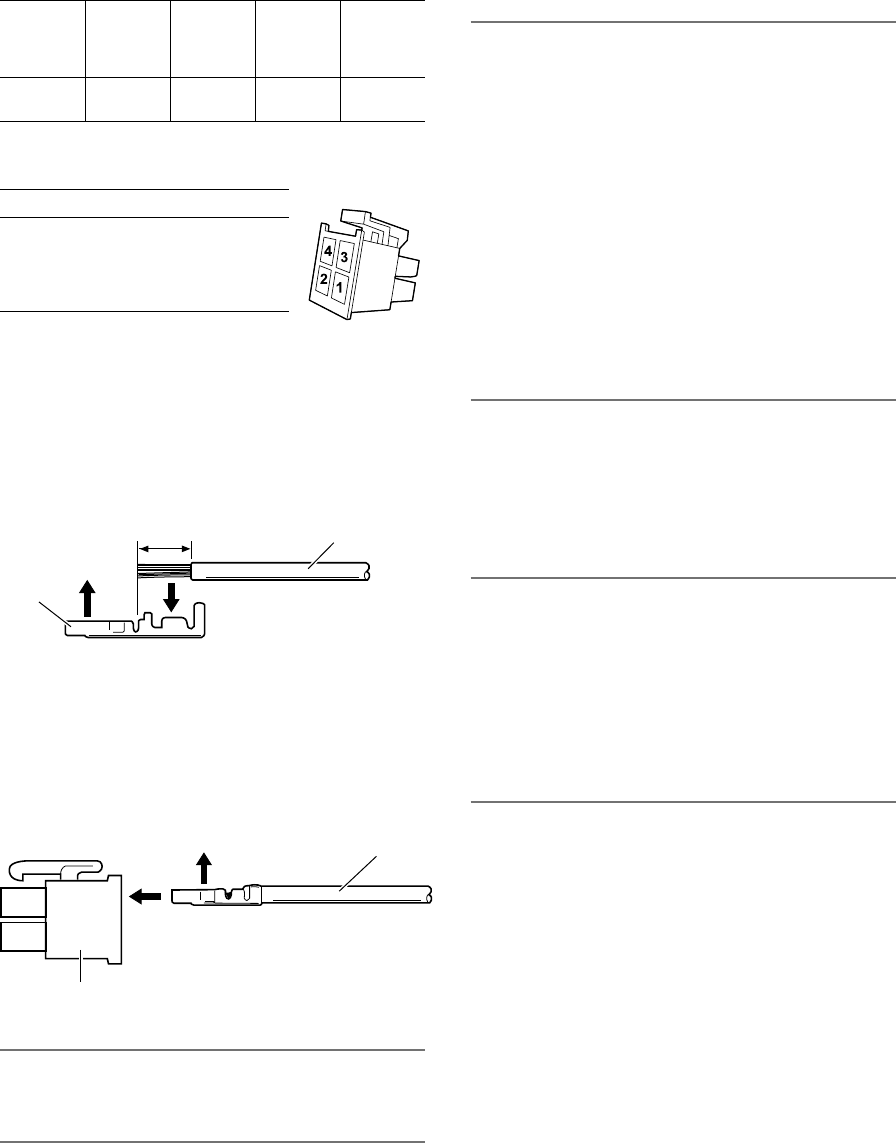 4
3
2
1