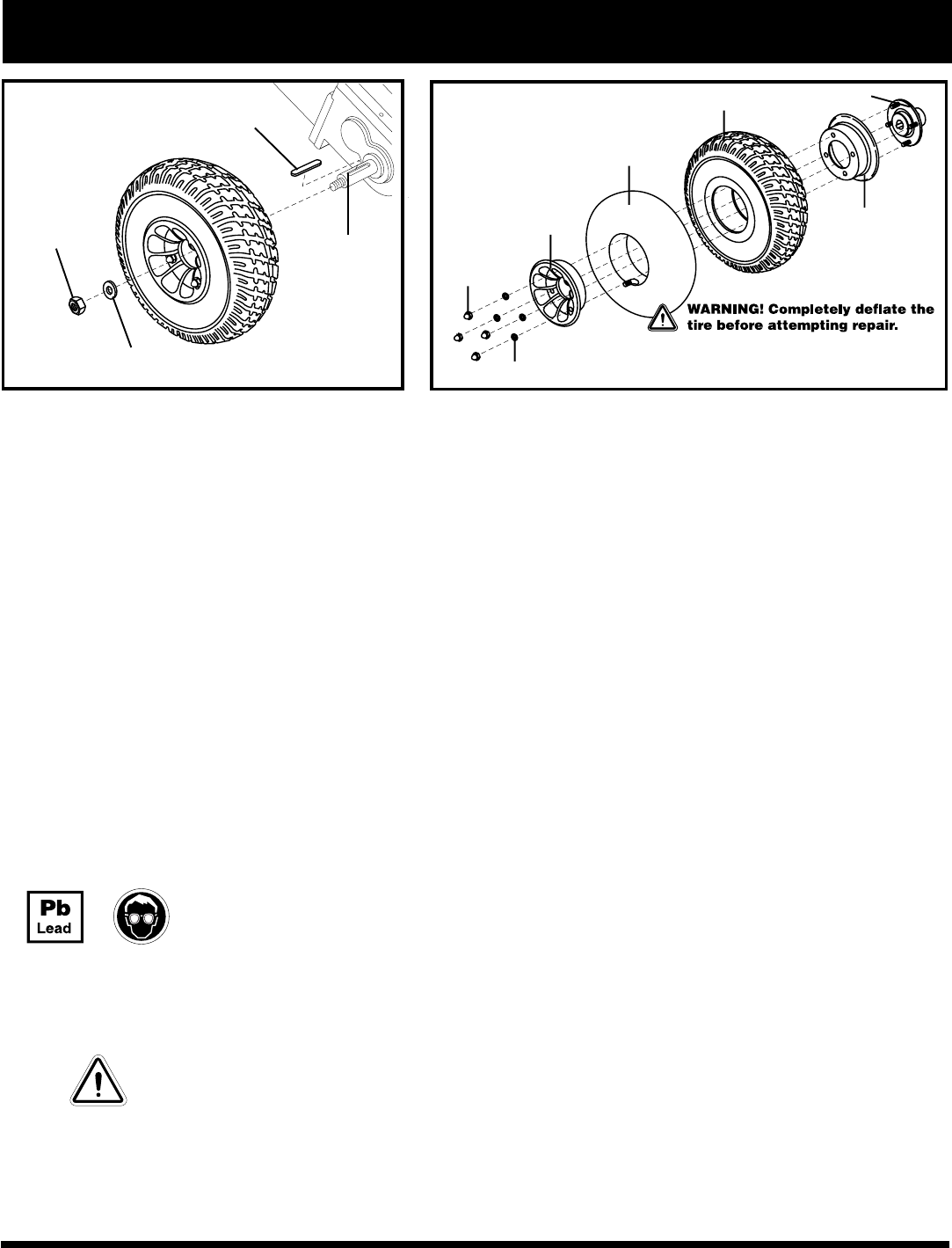 WARNING! Completely deflate the tire before attempting repair.

Pb
Lead