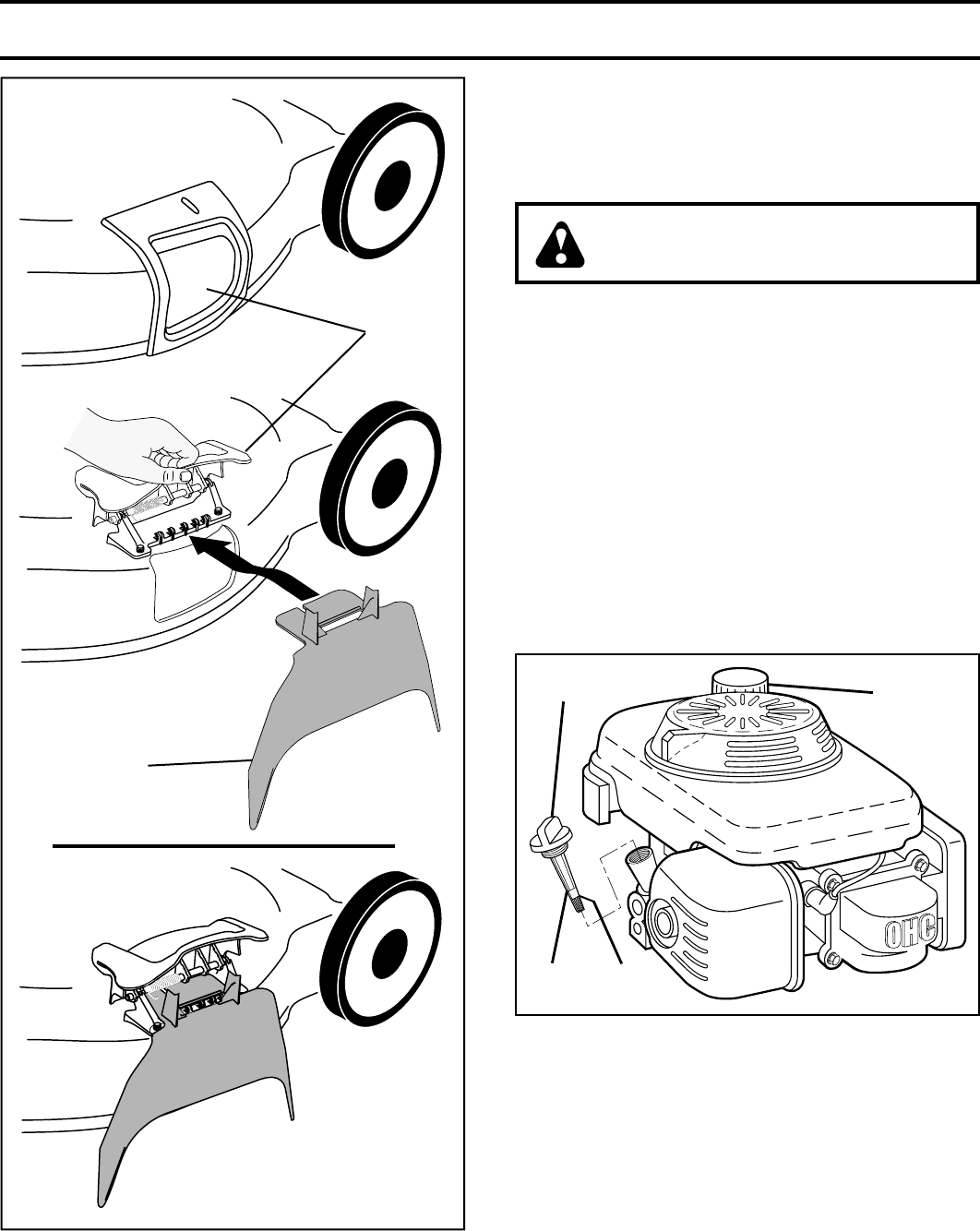 OHC