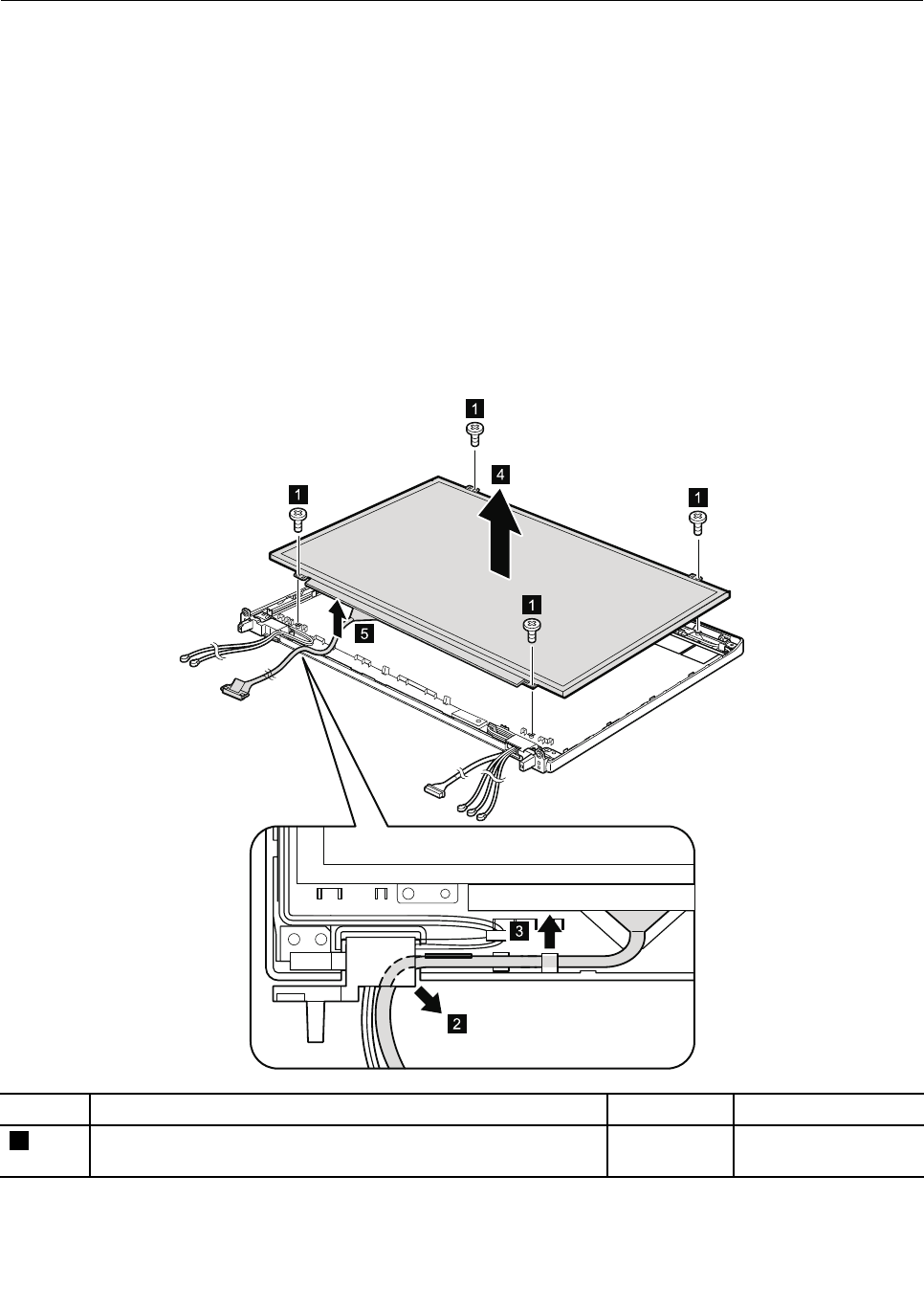 1

4

1

1

1

5

3

2