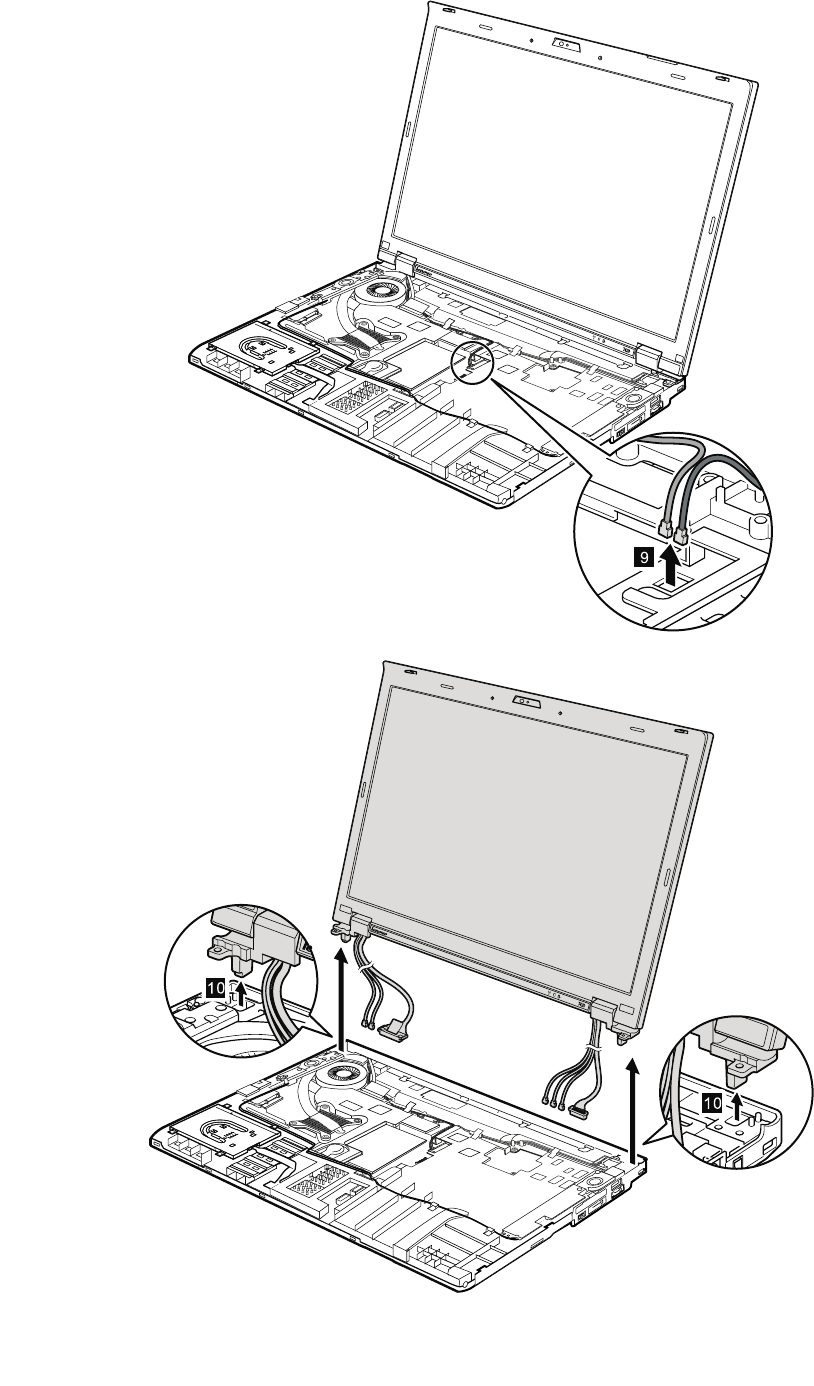 9

10

10