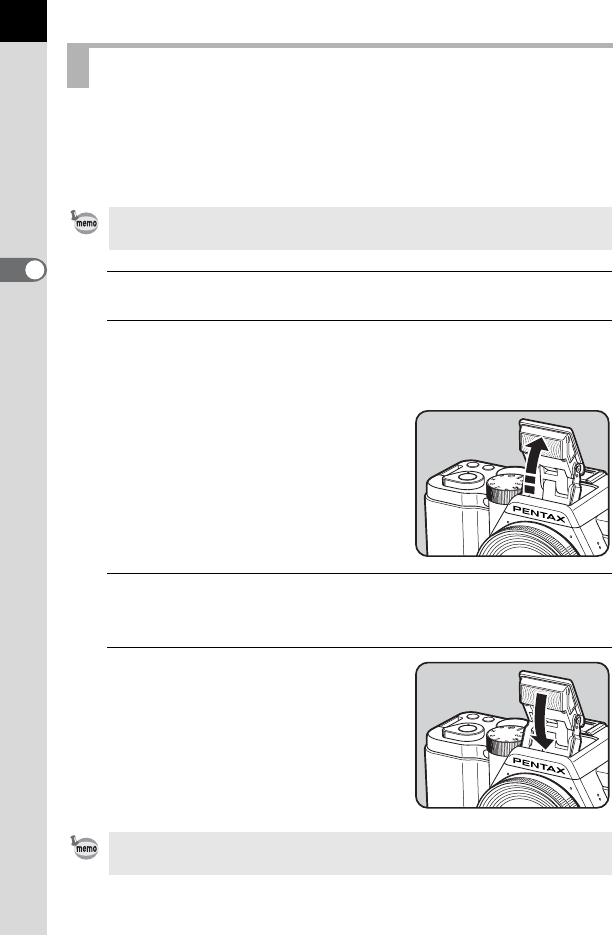 memo

PENTAX

PENTAX

memo