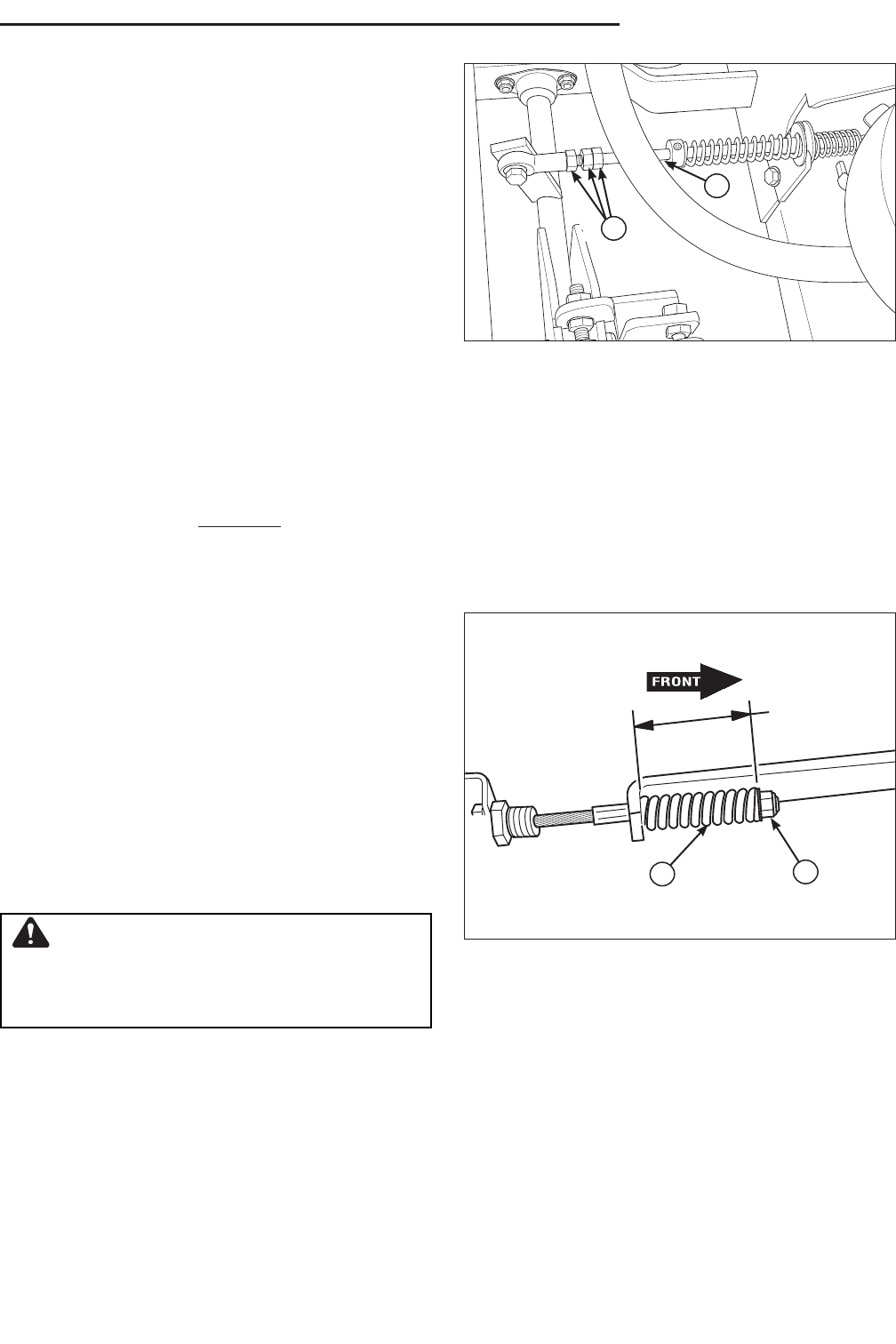 FRONT