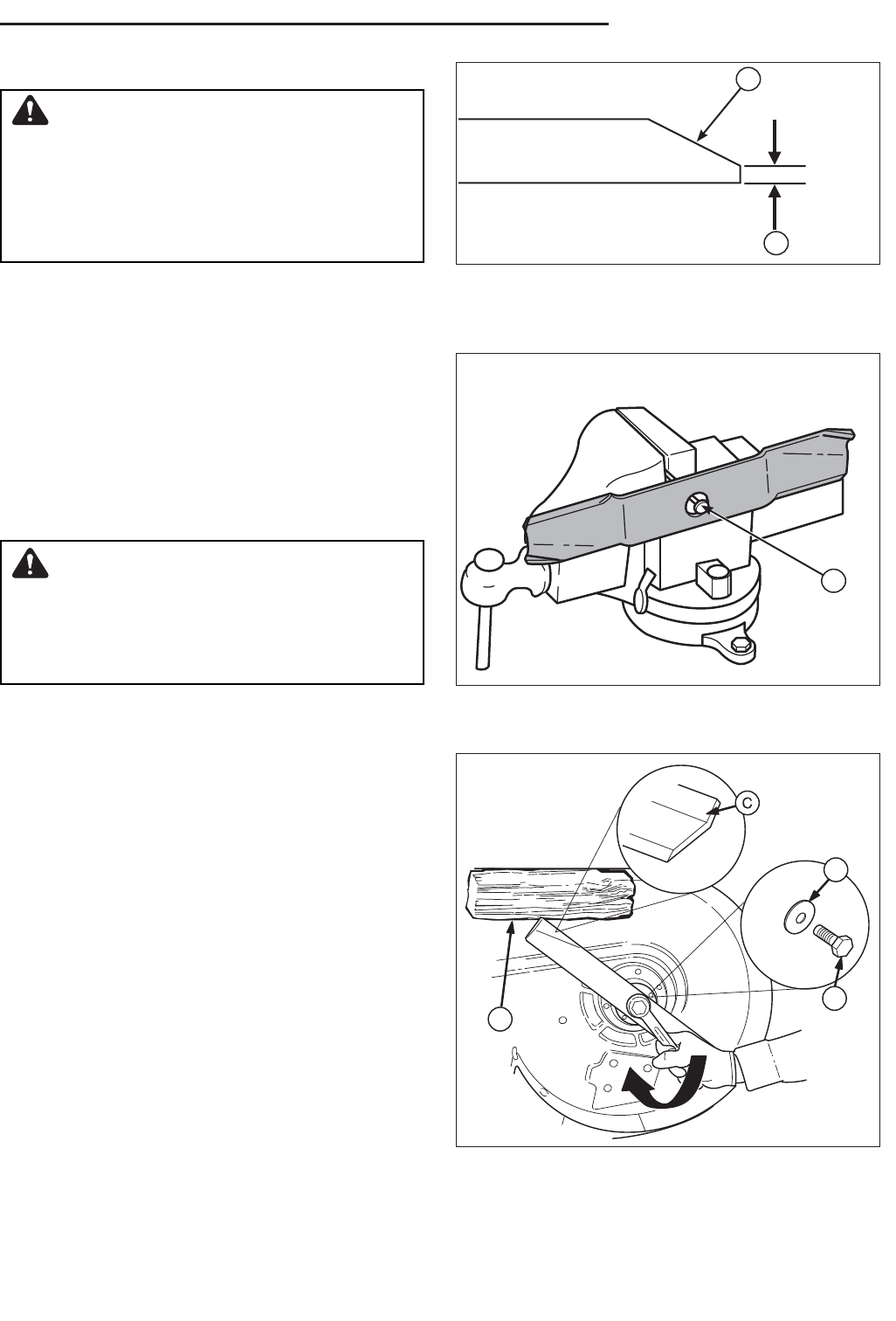 C